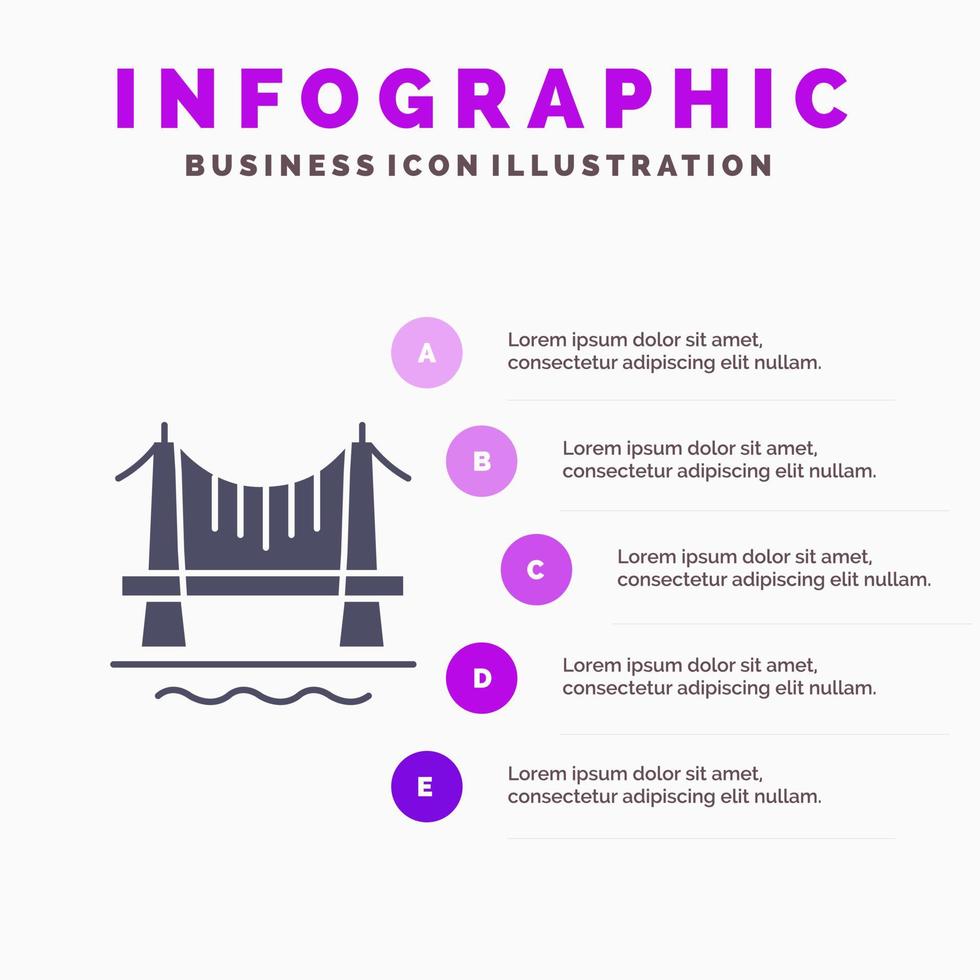 INFOGRAPHIC
BUSINESS ICON ILLUSTRATION

A
Lorem ipsum dolor sit amet, consectetur adipiscing elit nullam.

B
Lorem ipsum dolor sit amet, consectetur adipiscing elit nullam.

C
Lorem ipsum dolor sit amet, consectetur adipiscing elit nullam.

D
Lorem ipsum dolor sit amet, consectetur adipiscing elit nullam.

E
Lorem ipsum dolor sit amet, consectetur adipiscing elit nullam.