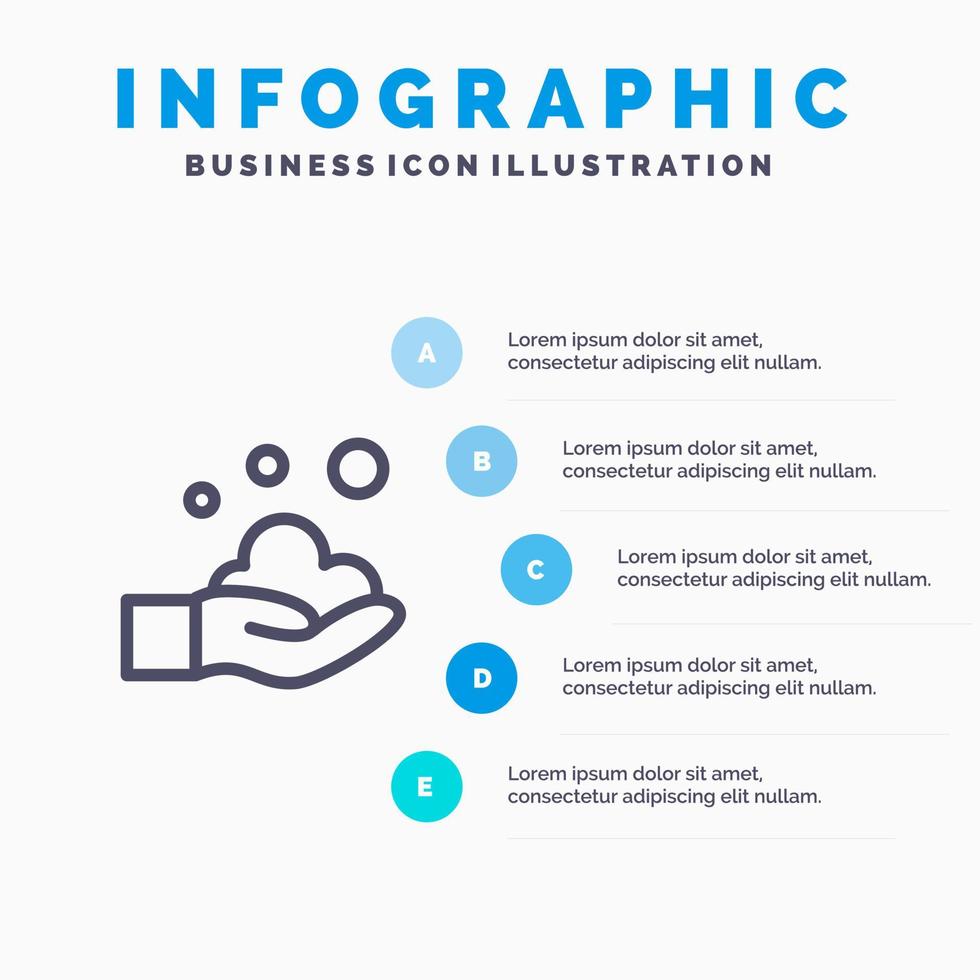 INFOGRAPHIC
BUSINESS ICON ILLUSTRATION

A
Lorem ipsum dolor sit amet, consectetur adipiscing elit nullam.

B
Lorem ipsum dolor sit amet, consectetur adipiscing elit nullam.

C
Lorem ipsum dolor sit amet, consectetur adipiscing elit nullam.

D
Lorem ipsum dolor sit amet, consectetur adipiscing elit nullam.

E
Lorem ipsum dolor sit amet, consectetur adipiscing elit nullam.