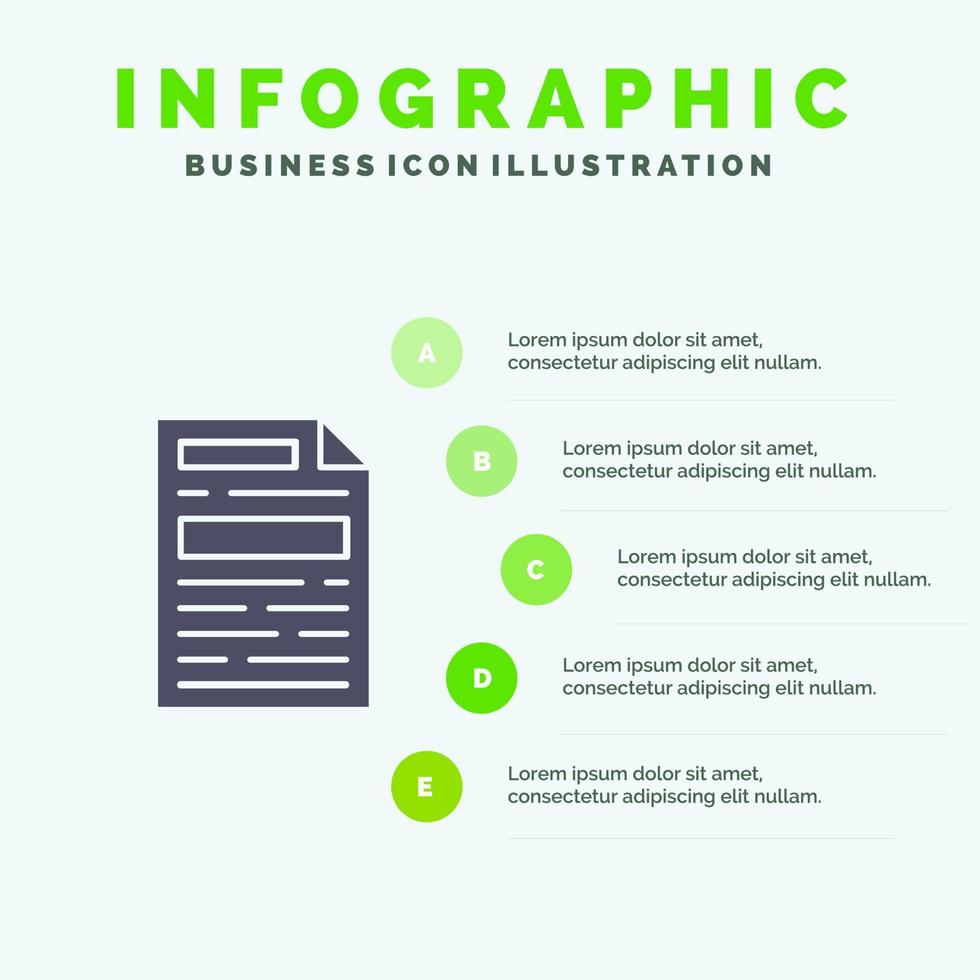 INFOGRAPHIC

BUSINESS ICON ILLUSTRATION

A

Lorem ipsum dolor sit amet, consectetur adipiscing elit nullam.

B

Lorem ipsum dolor sit amet, consectetur adipiscing elit nullam.

C

Lorem ipsum dolor sit amet, consectetur adipiscing elit nullam.

D

Lorem ipsum dolor sit amet, consectetur adipiscing elit nullam.

E

Lorem ipsum dolor sit amet, consectetur adipiscing elit nullam.