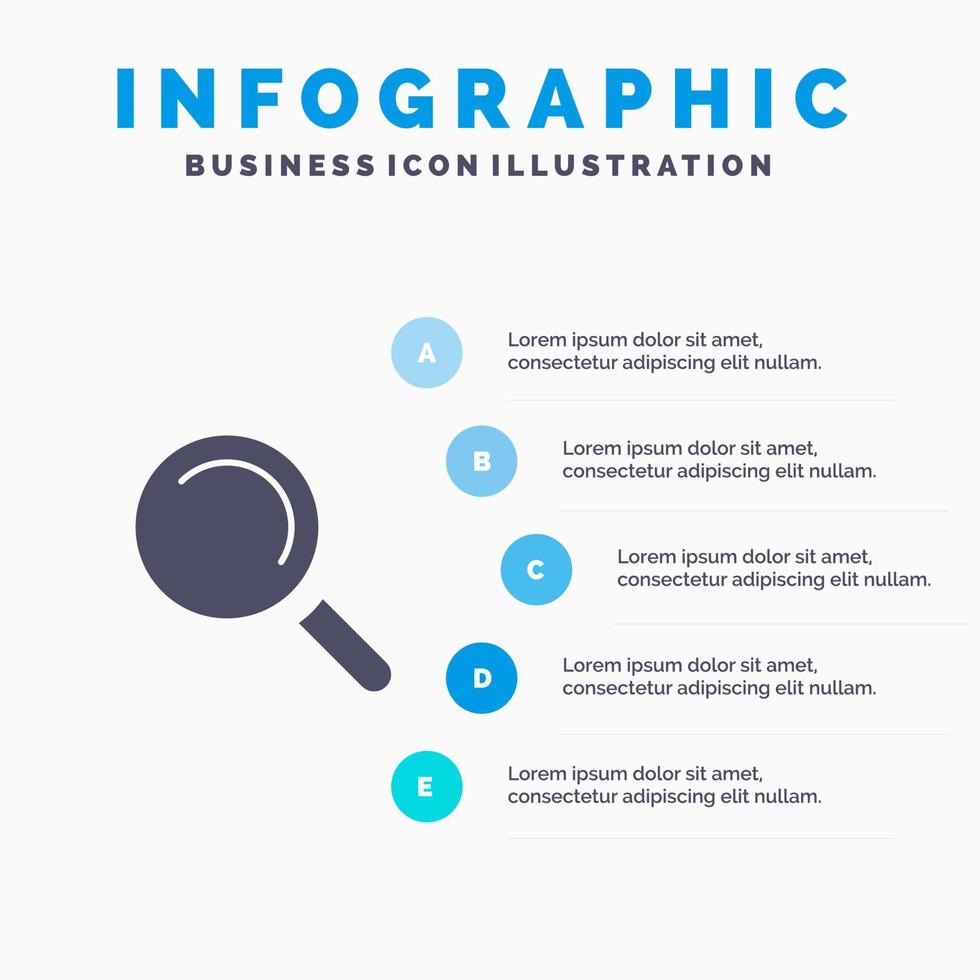 INFOGRAPHIC
BUSINESS ICON ILLUSTRATION

A
Lorem ipsum dolor sit amet, consectetur adipiscing elit nullam.

B
Lorem ipsum dolor sit amet, consectetur adipiscing elit nullam.

C
Lorem ipsum dolor sit amet, consectetur adipiscing elit nullam.

D
Lorem ipsum dolor sit amet, consectetur adipiscing elit nullam.

E
Lorem ipsum dolor sit amet, consectetur adipiscing elit nullam.