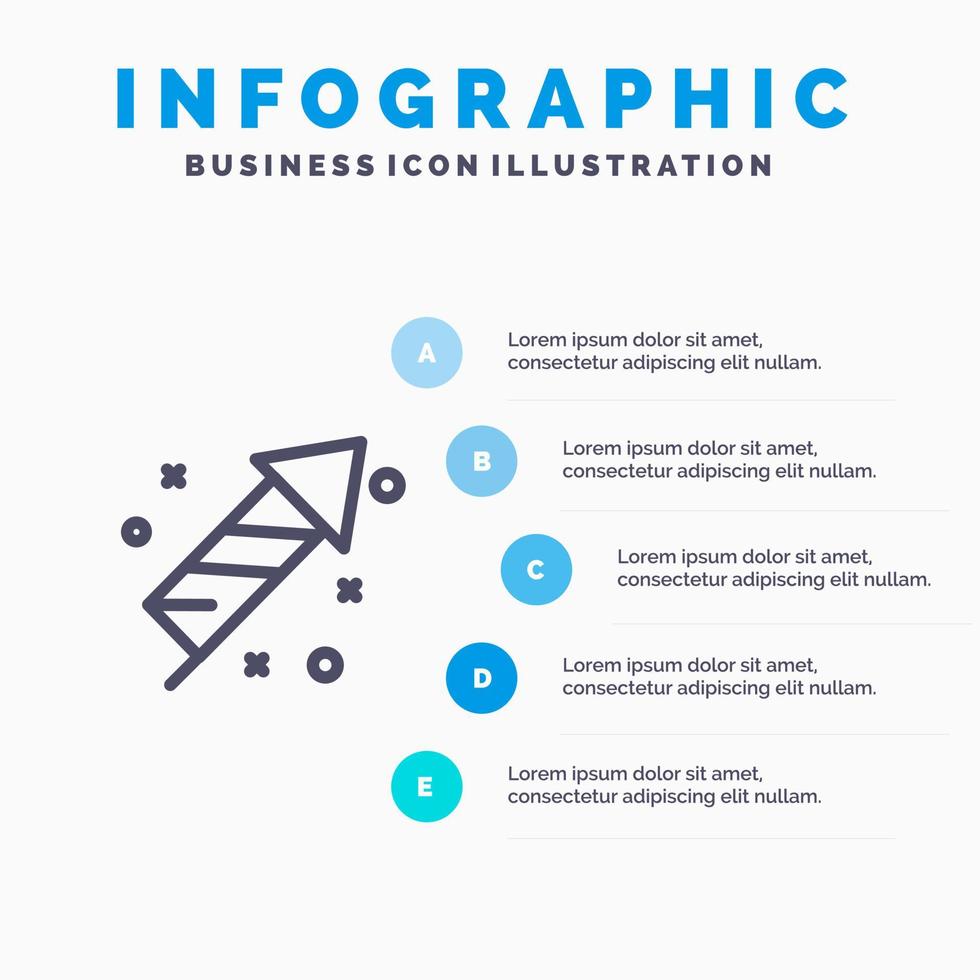 INFOGRAPHIC
BUSINESS ICON ILLUSTRATION

A
Lorem ipsum dolor sit amet, consectetur adipiscing elit nullam.

B
Lorem ipsum dolor sit amet, consectetur adipiscing elit nullam.

C
Lorem ipsum dolor sit amet, consectetur adipiscing elit nullam.

D
Lorem ipsum dolor sit amet, consectetur adipiscing elit nullam.

E
Lorem ipsum dolor sit amet, consectetur adipiscing elit nullam.