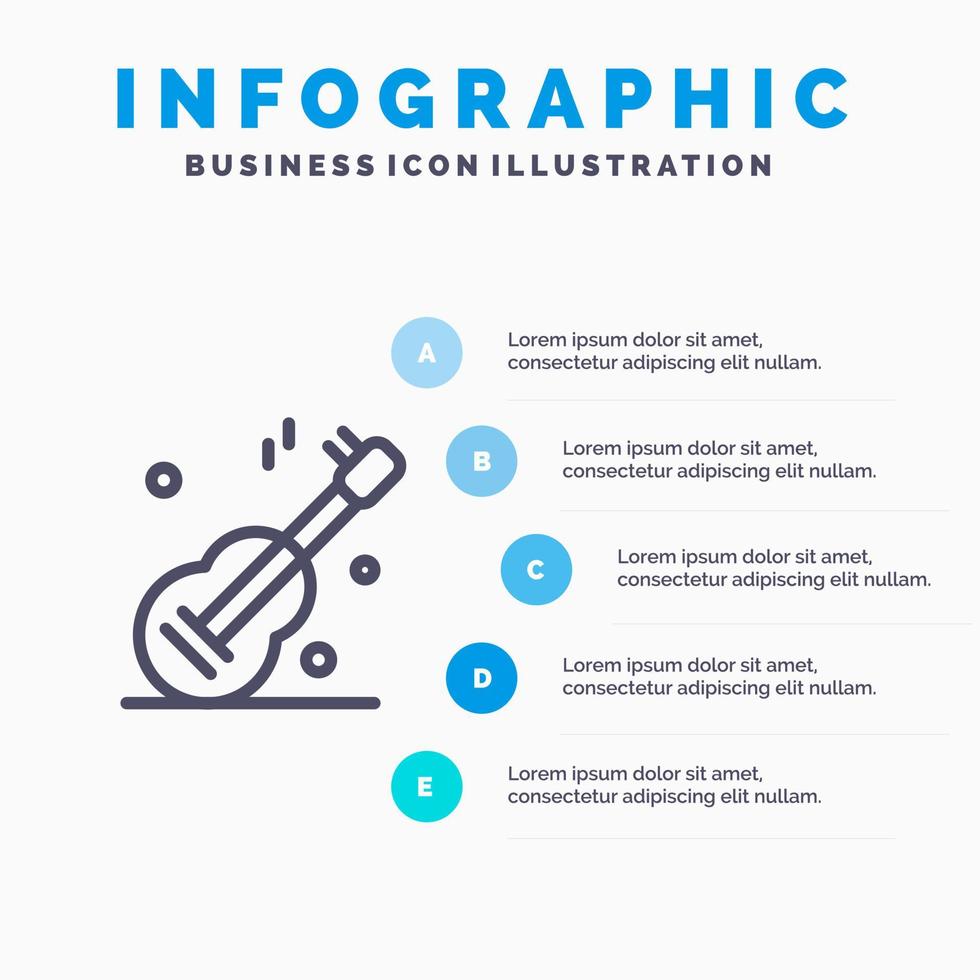 INFOGRAPHIC
BUSINESS ICON ILLUSTRATION

A
Lorem ipsum dolor sit amet, consectetur adipiscing elit nullam.

B
Lorem ipsum dolor sit amet, consectetur adipiscing elit nullam.

C
Lorem ipsum dolor sit amet, consectetur adipiscing elit nullam.

D
Lorem ipsum dolor sit amet, consectetur adipiscing elit nullam.

E
Lorem ipsum dolor sit amet, consectetur adipiscing elit nullam.