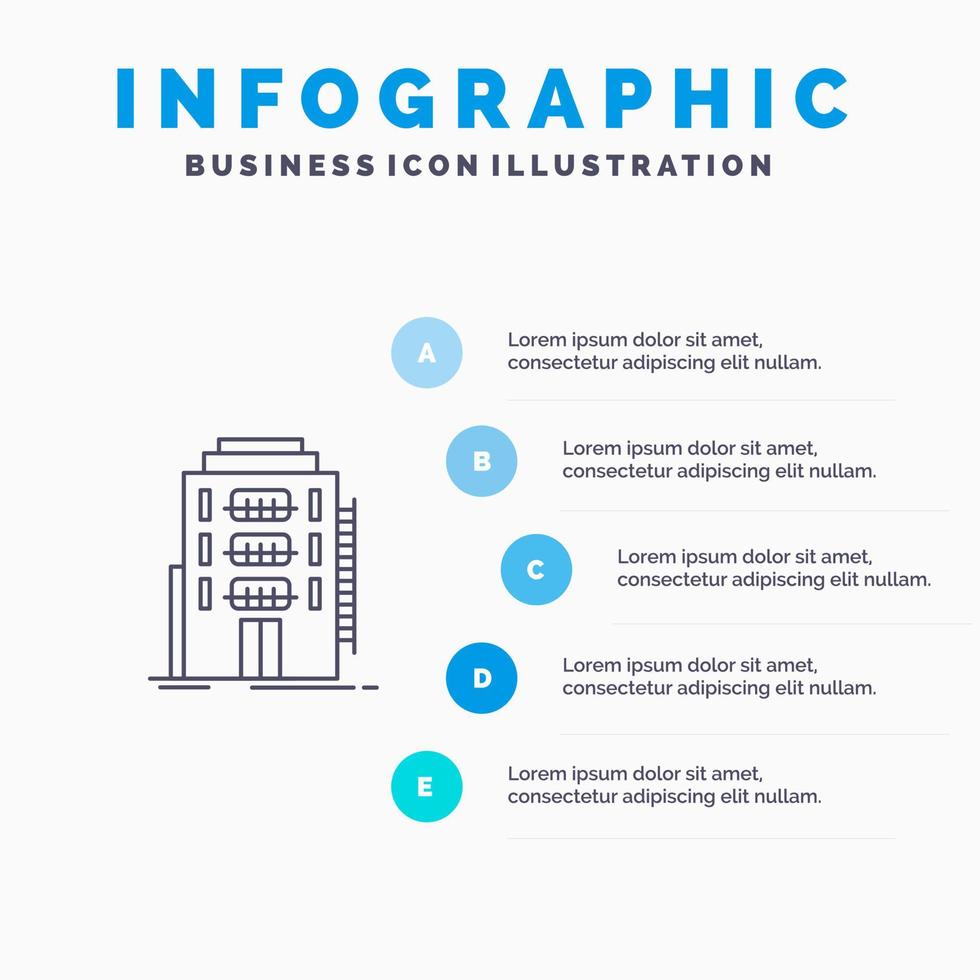 INFOGRAPHIC
BUSINESS ICON ILLUSTRATION

A
Lorem ipsum dolor sit amet, consectetur adipiscing elit nullam.

B
Lorem ipsum dolor sit amet, consectetur adipiscing elit nullam.

C
Lorem ipsum dolor sit amet, consectetur adipiscing elit nullam.

D
Lorem ipsum dolor sit amet, consectetur adipiscing elit nullam.

E
Lorem ipsum dolor sit amet, consectetur adipiscing elit nullam.