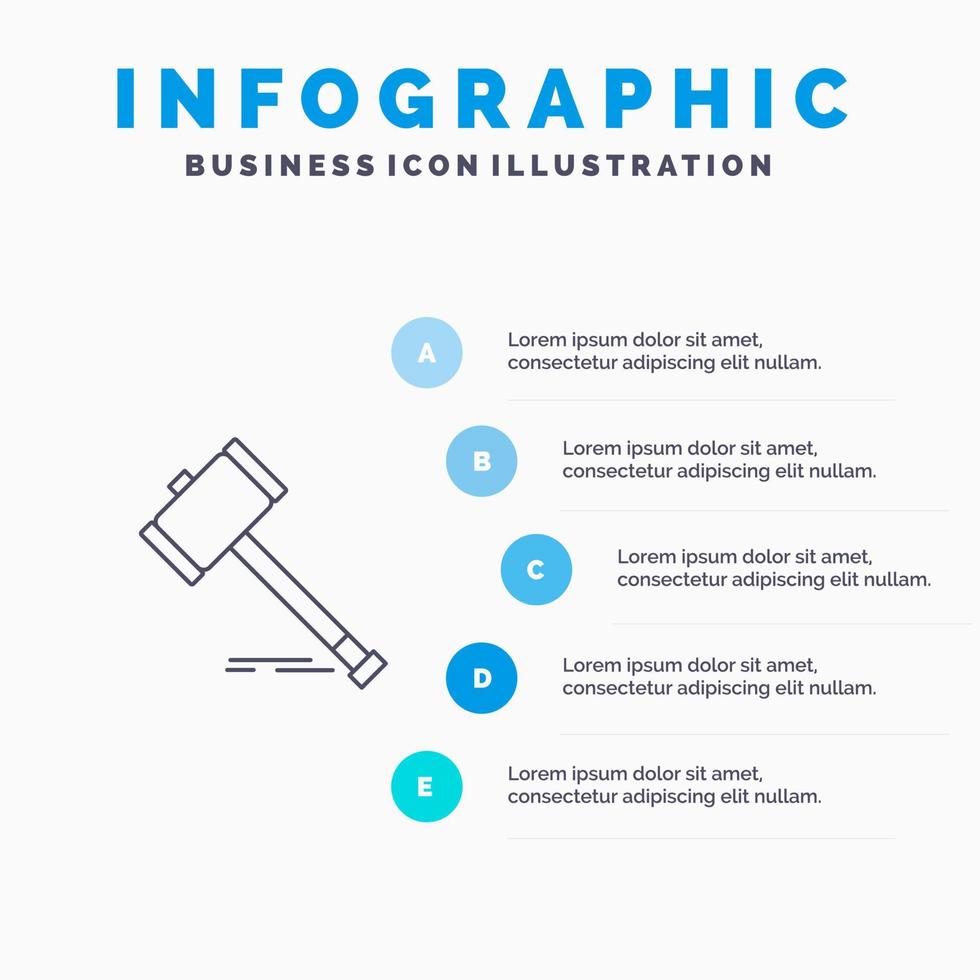 INFOGRAPHIC

BUSINESS ICON ILLUSTRATION

A

Lorem ipsum dolor sit amet, consectetur adipiscing elit nullam.

B

Lorem ipsum dolor sit amet, consectetur adipiscing elit nullam.

C

Lorem ipsum dolor sit amet, consectetur adipiscing elit nullam.

D

Lorem ipsum dolor sit amet, consectetur adipiscing elit nullam.

E

Lorem ipsum dolor sit amet, consectetur adipiscing elit nullam.