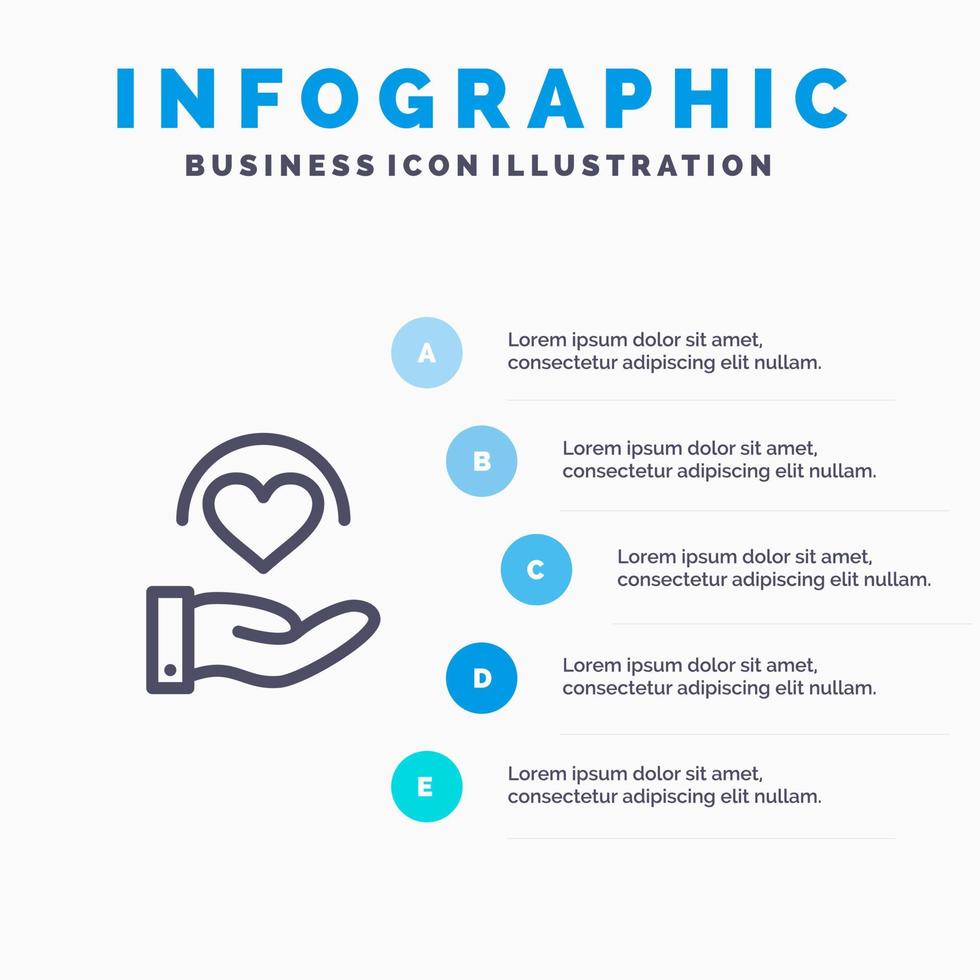 INFOGRAPHIC
BUSINESS ICON ILLUSTRATION

A
Lorem ipsum dolor sit amet, consectetur adipiscing elit nullam.

B
Lorem ipsum dolor sit amet, consectetur adipiscing elit nullam.

C
Lorem ipsum dolor sit amet, consectetur adipiscing elit nullam.

D
Lorem ipsum dolor sit amet, consectetur adipiscing elit nullam.

E
Lorem ipsum dolor sit amet, consectetur adipiscing elit nullam.