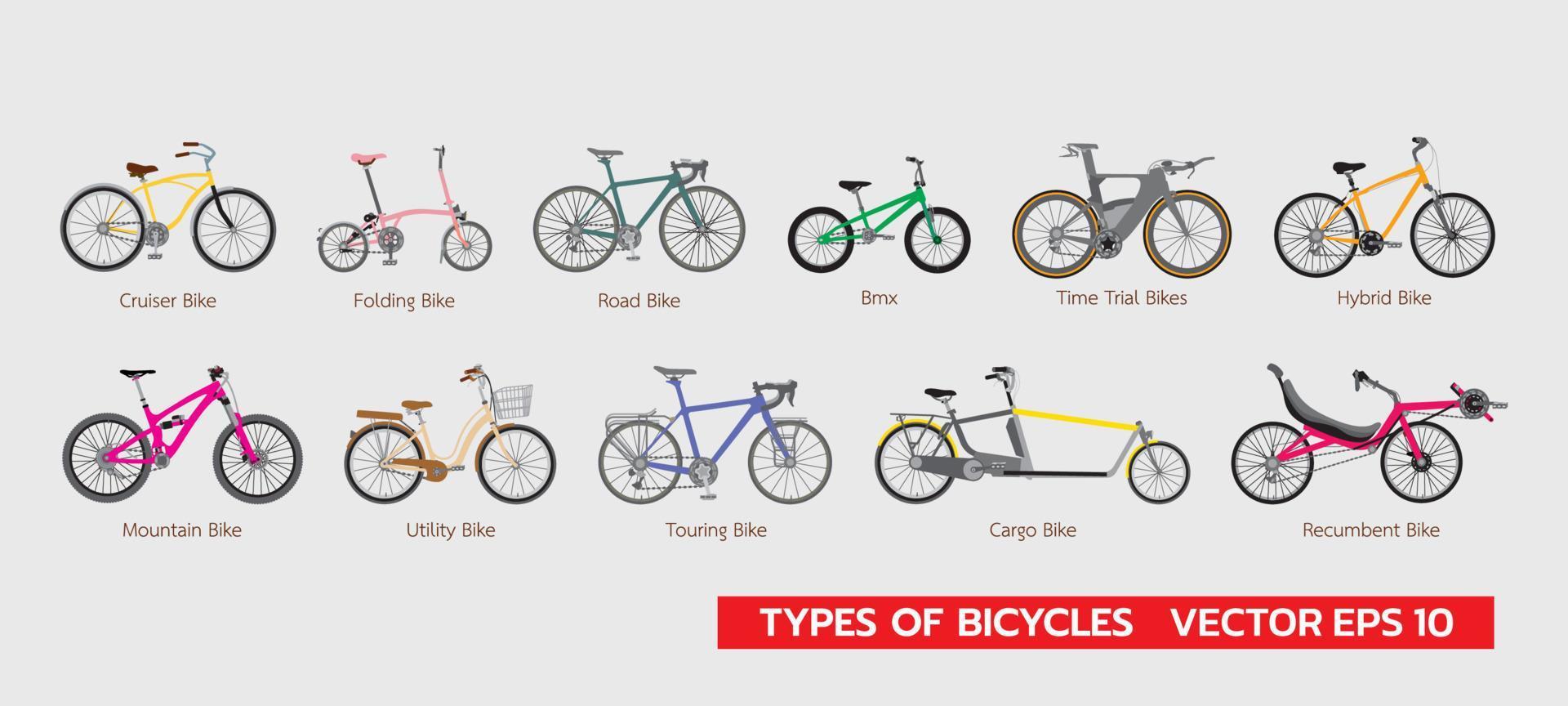 Cruiser Bike

Folding Bike

Road Bike

Bmx

Time Trial Bikes

Hybrid Bike

Mountain Bike

Utility Bike

Touring Bike

Cargo Bike

Recumbent Bike

TYPES OF BICYCLES VECTOR EPS 10