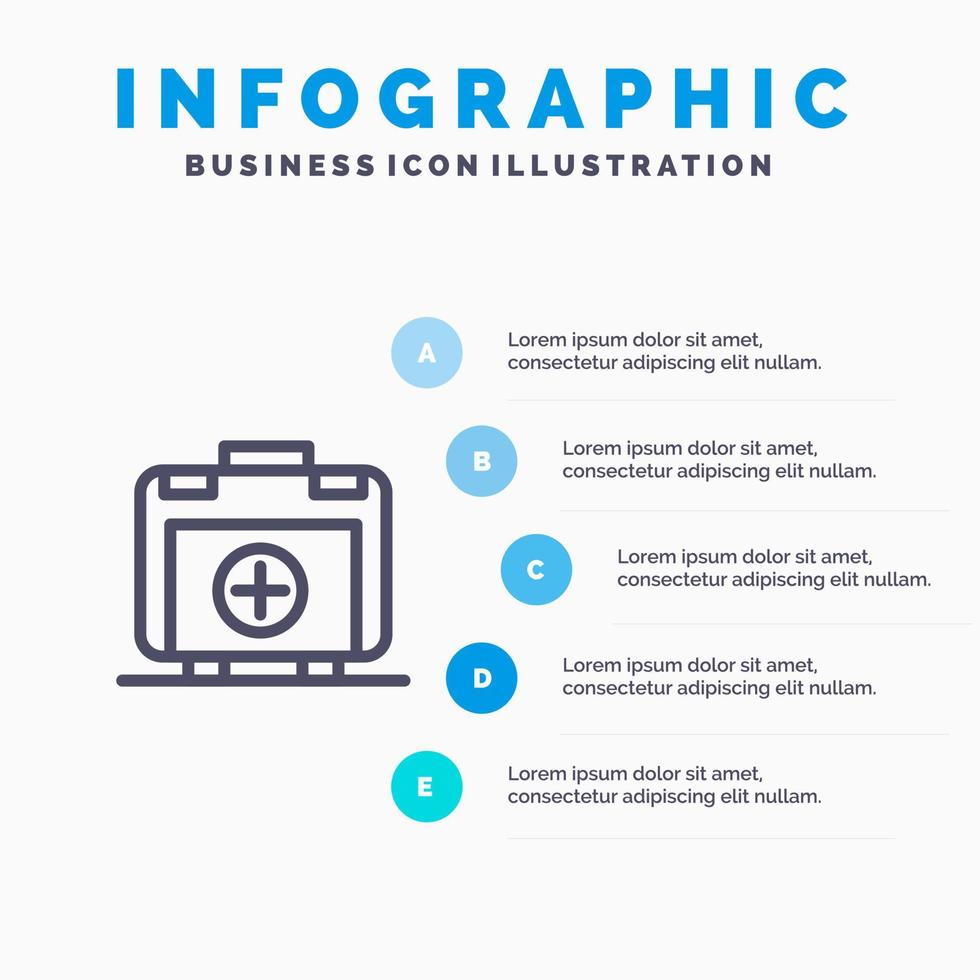 INFOGRAPHIC
BUSINESS ICON ILLUSTRATION

A
Lorem ipsum dolor sit amet, consectetur adipiscing elit nullam.

B
Lorem ipsum dolor sit amet, consectetur adipiscing elit nullam.

C
Lorem ipsum dolor sit amet, consectetur adipiscing elit nullam.

D
Lorem ipsum dolor sit amet, consectetur adipiscing elit nullam.

E
Lorem ipsum dolor sit amet, consectetur adipiscing elit nullam.