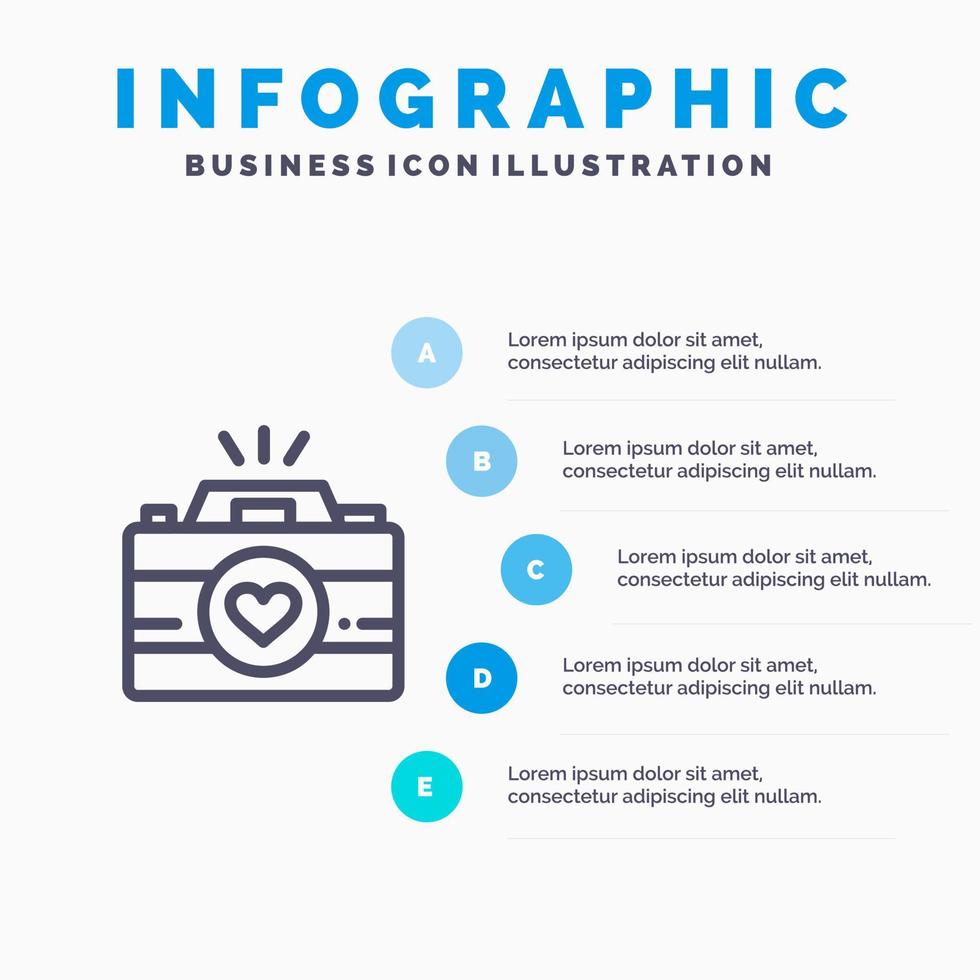 INFOGRAPHIC
BUSINESS ICON ILLUSTRATION

A
Lorem ipsum dolor sit amet, consectetur adipiscing elit nullam.

B
Lorem ipsum dolor sit amet, consectetur adipiscing elit nullam.

C
Lorem ipsum dolor sit amet, consectetur adipiscing elit nullam.

D
Lorem ipsum dolor sit amet, consectetur adipiscing elit nullam.

E
Lorem ipsum dolor sit amet, consectetur adipiscing elit nullam.