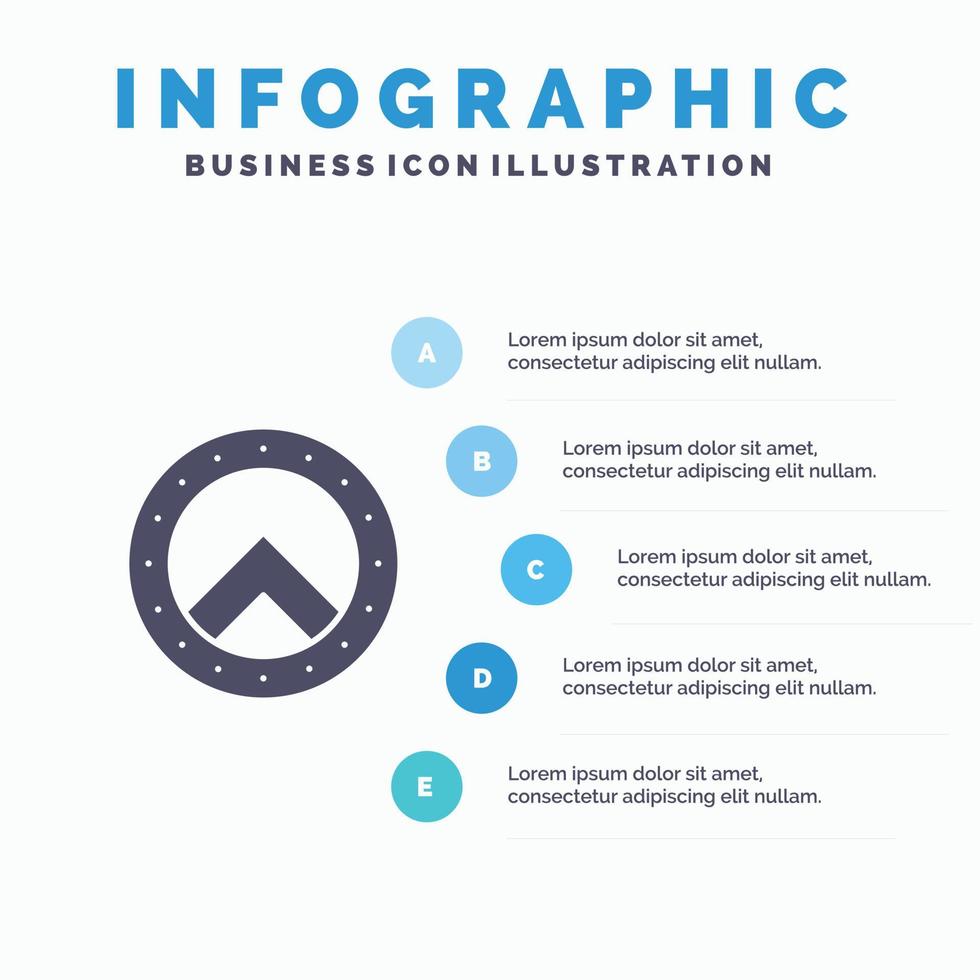 INFOGRAPHIC

BUSINESS ICON ILLUSTRATION

A
Lorem ipsum dolor sit amet, consectetur adipiscing elit nullam.

B
Lorem ipsum dolor sit amet, consectetur adipiscing elit nullam.

C
Lorem ipsum dolor sit amet, consectetur adipiscing elit nullam.

D
Lorem ipsum dolor sit amet, consectetur adipiscing elit nullam.

E
Lorem ipsum dolor sit amet, consectetur adipiscing elit nullam.