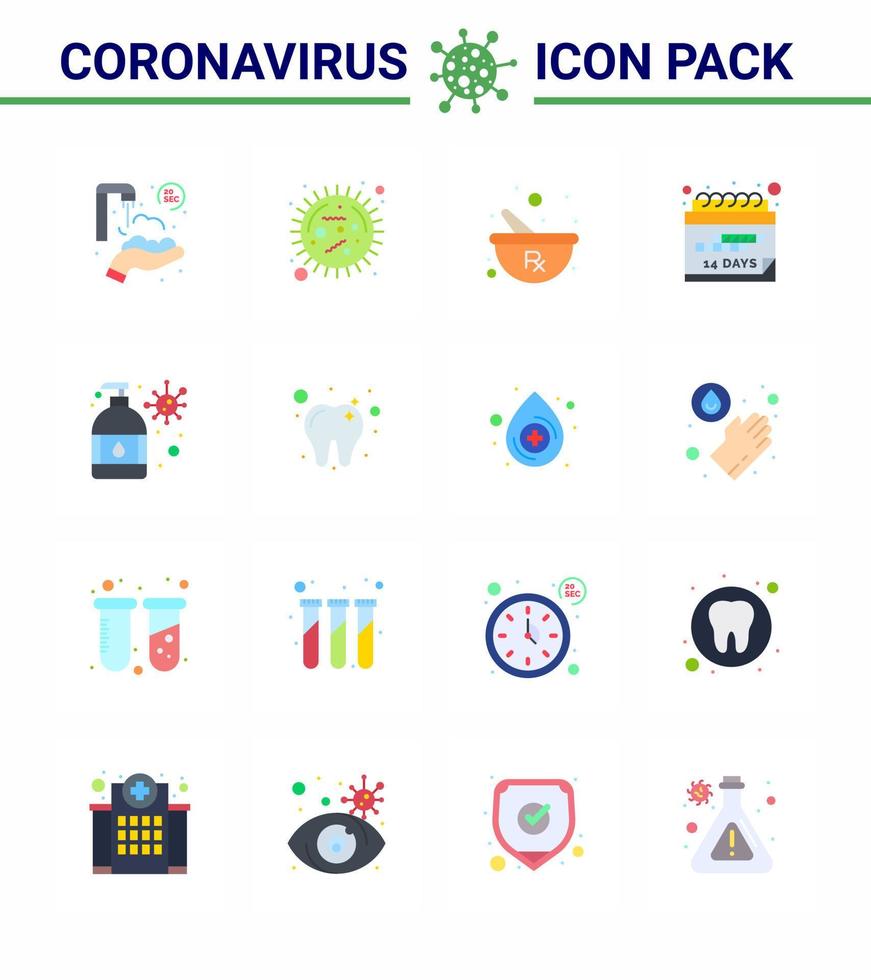 CORONAVIRUS ICON PACK

20 SEC

Rx

14 DAYS

20 SEC