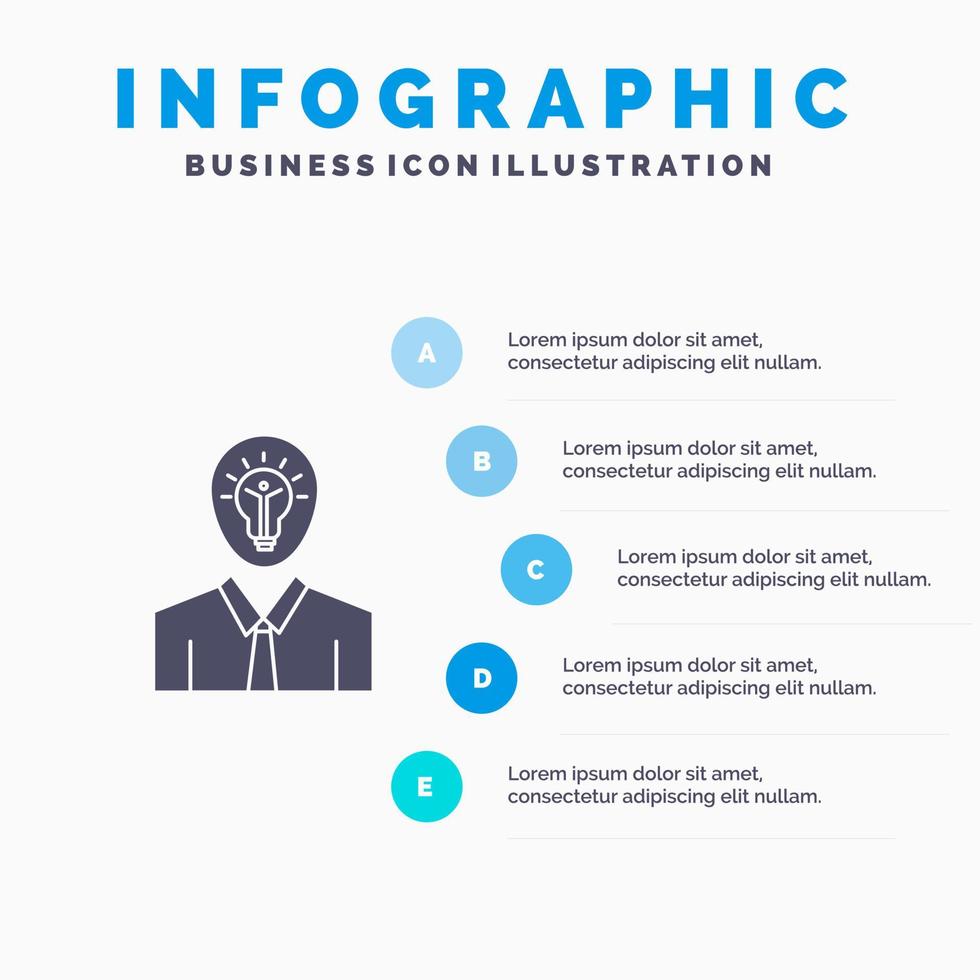 INFOGRAPHIC
BUSINESS ICON ILLUSTRATION

A
Lorem ipsum dolor sit amet, consectetur adipiscing elit nullam.

B
Lorem ipsum dolor sit amet, consectetur adipiscing elit nullam.

C
Lorem ipsum dolor sit amet, consectetur adipiscing elit nullam.

D
Lorem ipsum dolor sit amet, consectetur adipiscing elit nullam.

E
Lorem ipsum dolor sit amet, consectetur adipiscing elit nullam.