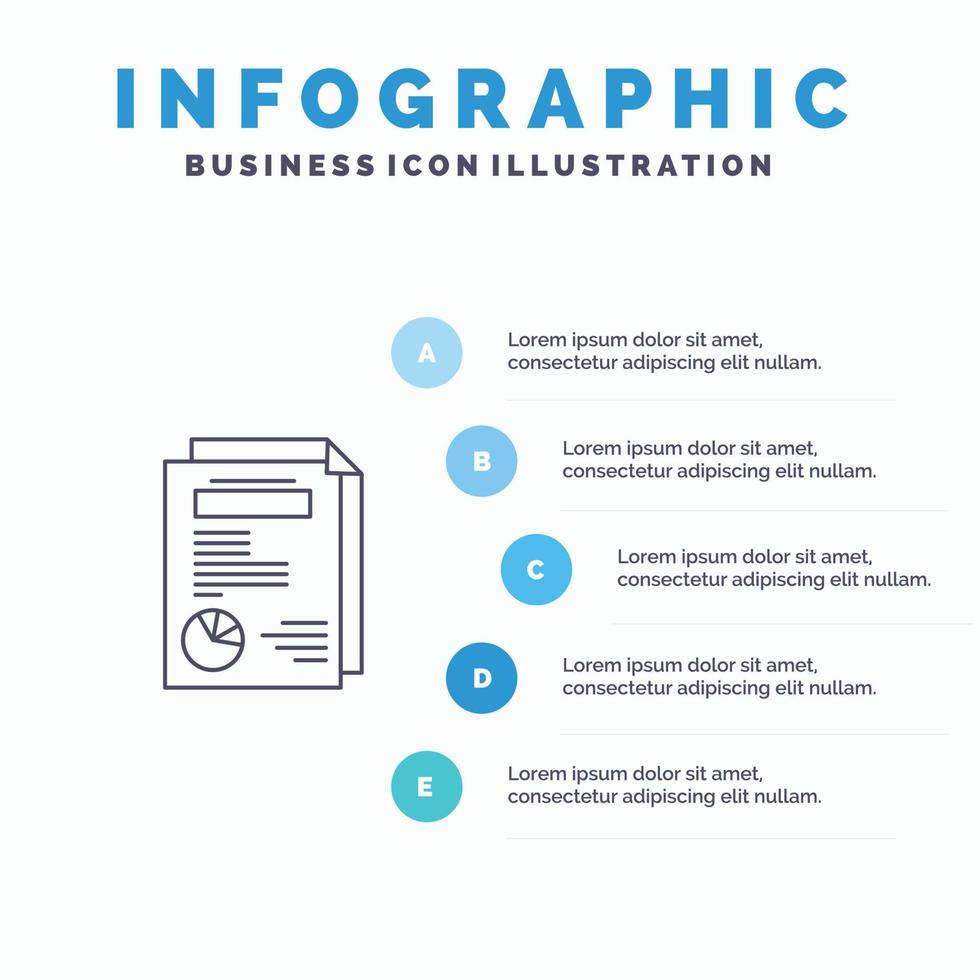 INFOGRAPHIC
BUSINESS ICON ILLUSTRATION

A
Lorem ipsum dolor sit amet, consectetur adipiscing elit nullam.

B
Lorem ipsum dolor sit amet, consectetur adipiscing elit nullam.

C
Lorem ipsum dolor sit amet, consectetur adipiscing elit nullam.

D
Lorem ipsum dolor sit amet, consectetur adipiscing elit nullam.

E
Lorem ipsum dolor sit amet, consectetur adipiscing elit nullam.