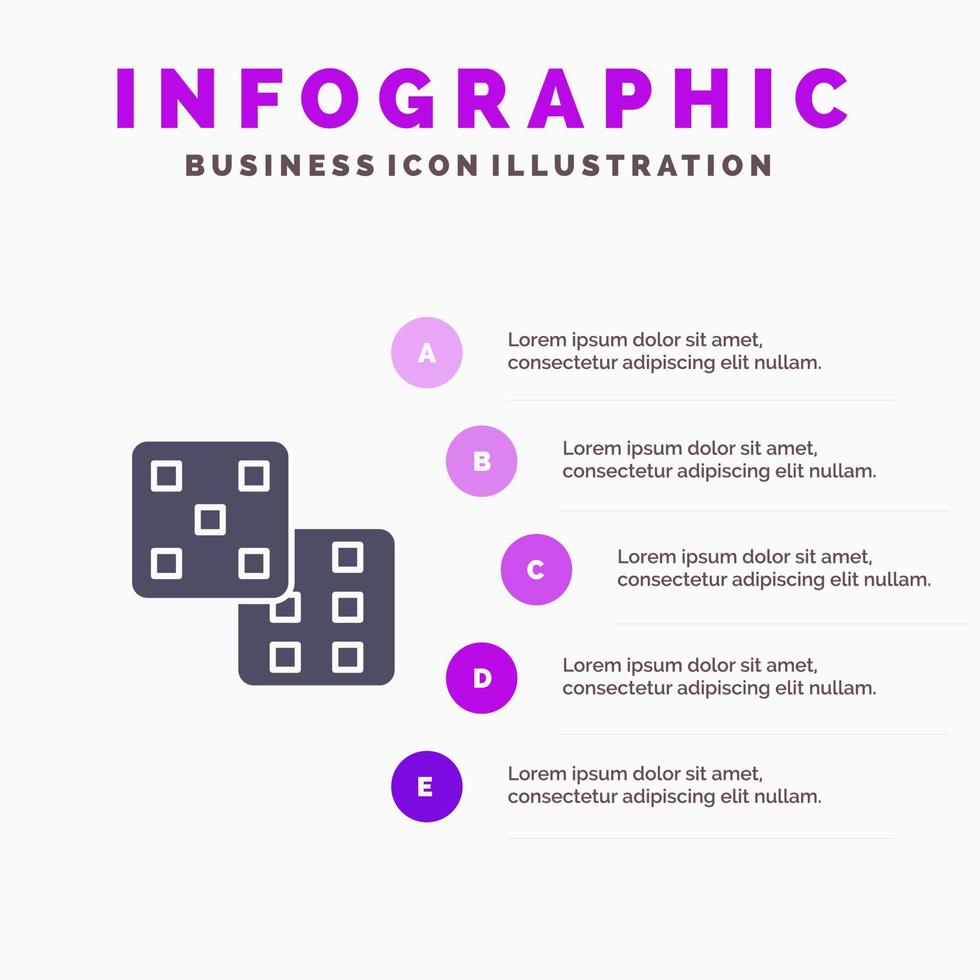 INFOGRAPHIC
BUSINESS ICON ILLUSTRATION

A
Lorem ipsum dolor sit amet, consectetur adipiscing elit nullam.

B
Lorem ipsum dolor sit amet, consectetur adipiscing elit nullam.

C
Lorem ipsum dolor sit amet, consectetur adipiscing elit nullam.

D
Lorem ipsum dolor sit amet, consectetur adipiscing elit nullam.

E
Lorem ipsum dolor sit amet, consectetur adipiscing elit nullam.