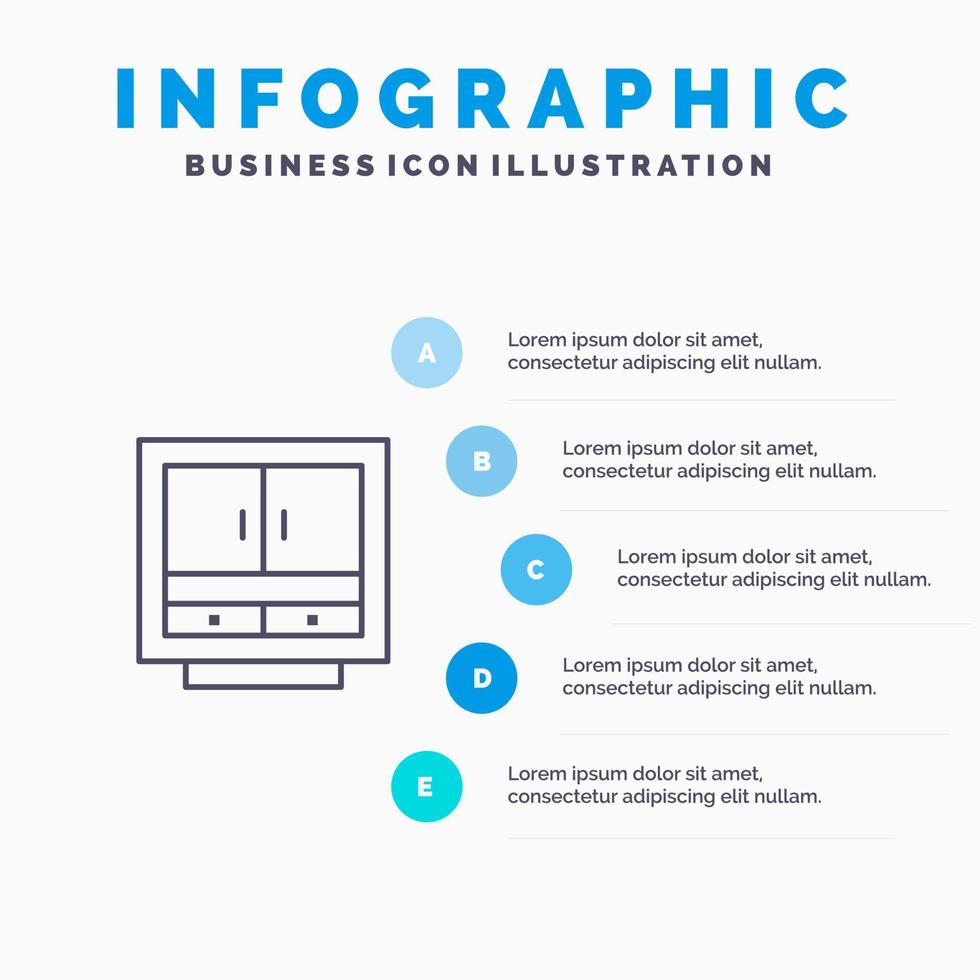 INFOGRAPHIC
BUSINESS ICON ILLUSTRATION

A
Lorem ipsum dolor sit amet, consectetur adipiscing elit nullam.

B
Lorem ipsum dolor sit amet, consectetur adipiscing elit nullam.

C
Lorem ipsum dolor sit amet, consectetur adipiscing elit nullam.

D
Lorem ipsum dolor sit amet, consectetur adipiscing elit nullam.

E
Lorem ipsum dolor sit amet, consectetur adipiscing elit nullam.