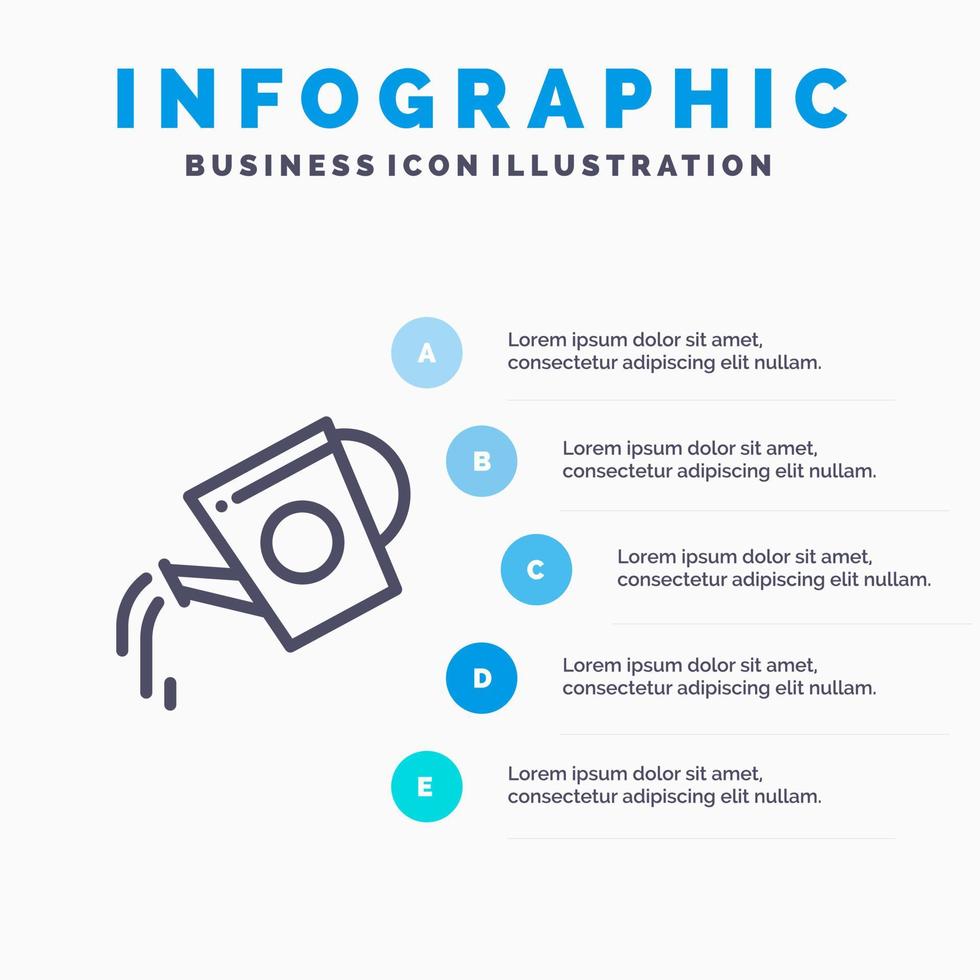 INFOGRAPHIC
BUSINESS ICON ILLUSTRATION

A
Lorem ipsum dolor sit amet, consectetur adipiscing elit nullam.

B
Lorem ipsum dolor sit amet, consectetur adipiscing elit nullam.

C
Lorem ipsum dolor sit amet, consectetur adipiscing elit nullam.

D
Lorem ipsum dolor sit amet, consectetur adipiscing elit nullam.

E
Lorem ipsum dolor sit amet, consectetur adipiscing elit nullam.