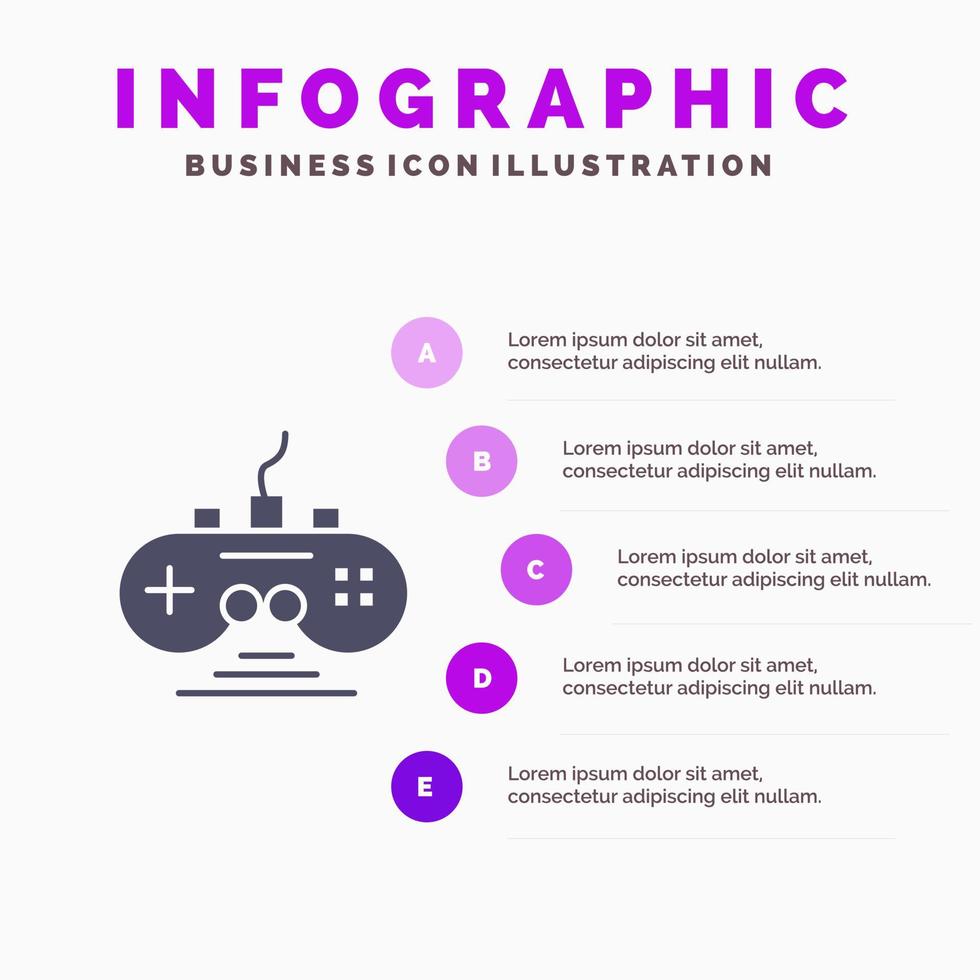 INFOGRAPHIC
BUSINESS ICON ILLUSTRATION

A
Lorem ipsum dolor sit amet, consectetur adipiscing elit nullam.

B
Lorem ipsum dolor sit amet, consectetur adipiscing elit nullam.

C
Lorem ipsum dolor sit amet, consectetur adipiscing elit nullam.

D
Lorem ipsum dolor sit amet, consectetur adipiscing elit nullam.

E
Lorem ipsum dolor sit amet, consectetur adipiscing elit nullam.