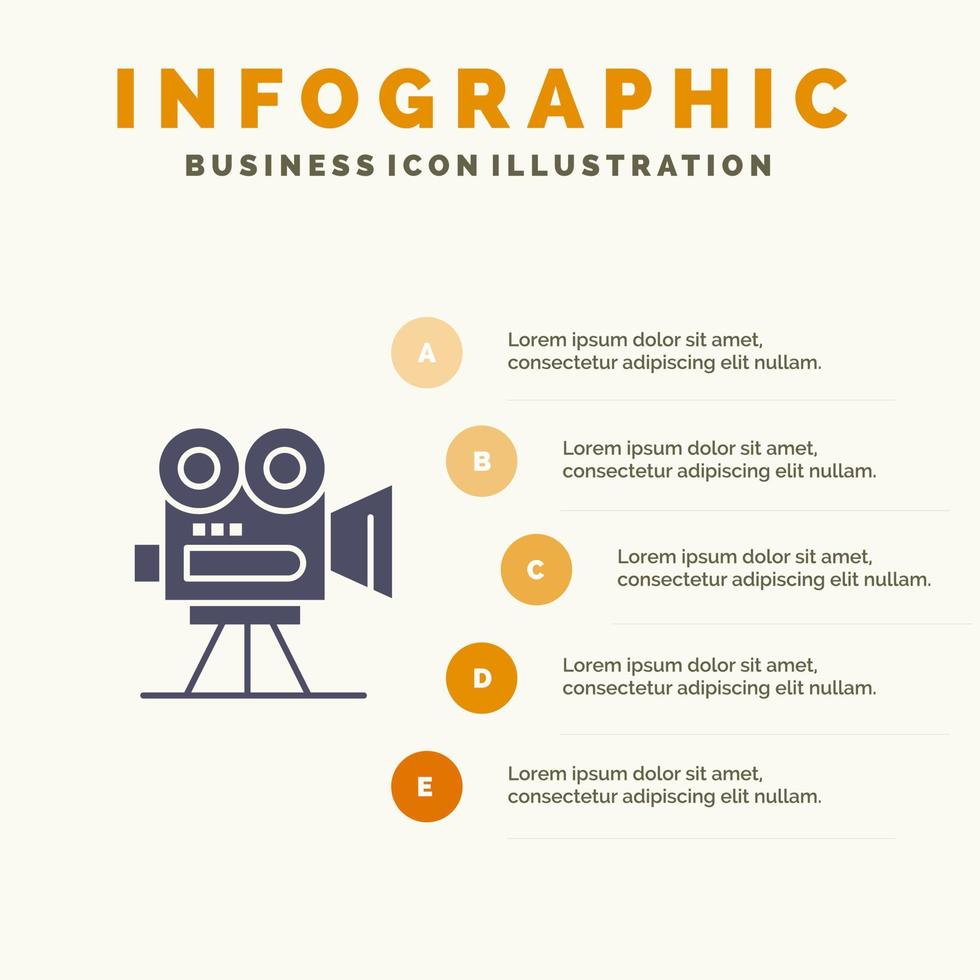 INFOGRAPHIC
BUSINESS ICON ILLUSTRATION

A
Lorem ipsum dolor sit amet, consectetur adipiscing elit nullam.

B
Lorem ipsum dolor sit amet, consectetur adipiscing elit nullam.

C
Lorem ipsum dolor sit amet, consectetur adipiscing elit nullam.

D
Lorem ipsum dolor sit amet, consectetur adipiscing elit nullam.

E
Lorem ipsum dolor sit amet, consectetur adipiscing elit nullam.