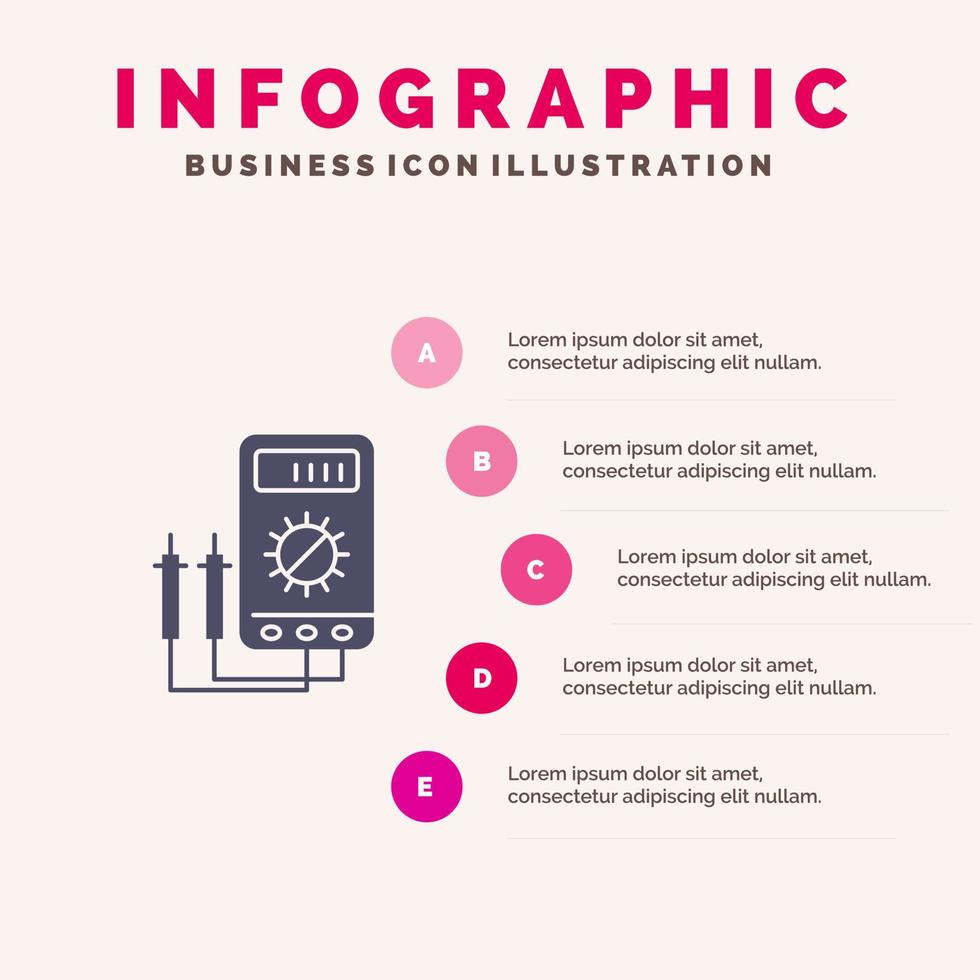 INFOGRAPHIC
BUSINESS ICON ILLUSTRATION

A
Lorem ipsum dolor sit amet, consectetur adipiscing elit nullam.

B
Lorem ipsum dolor sit amet, consectetur adipiscing elit nullam.

C
Lorem ipsum dolor sit amet, consectetur adipiscing elit nullam.

D
Lorem ipsum dolor sit amet, consectetur adipiscing elit nullam.

E
Lorem ipsum dolor sit amet, consectetur adipiscing elit nullam.