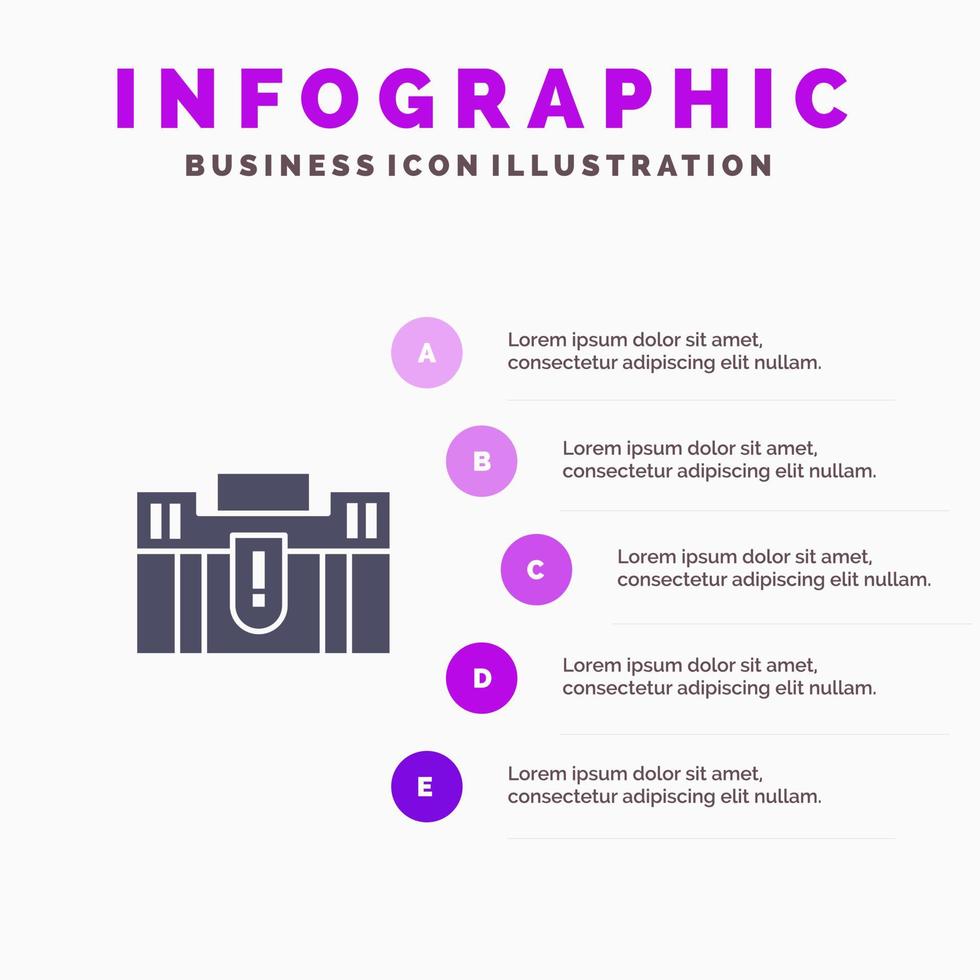 INFOGRAPHIC
BUSINESS ICON ILLUSTRATION

A
Lorem ipsum dolor sit amet, consectetur adipiscing elit nullam.

B
Lorem ipsum dolor sit amet, consectetur adipiscing elit nullam.

C
Lorem ipsum dolor sit amet, consectetur adipiscing elit nullam.

D
Lorem ipsum dolor sit amet, consectetur adipiscing elit nullam.

E
Lorem ipsum dolor sit amet, consectetur adipiscing elit nullam.