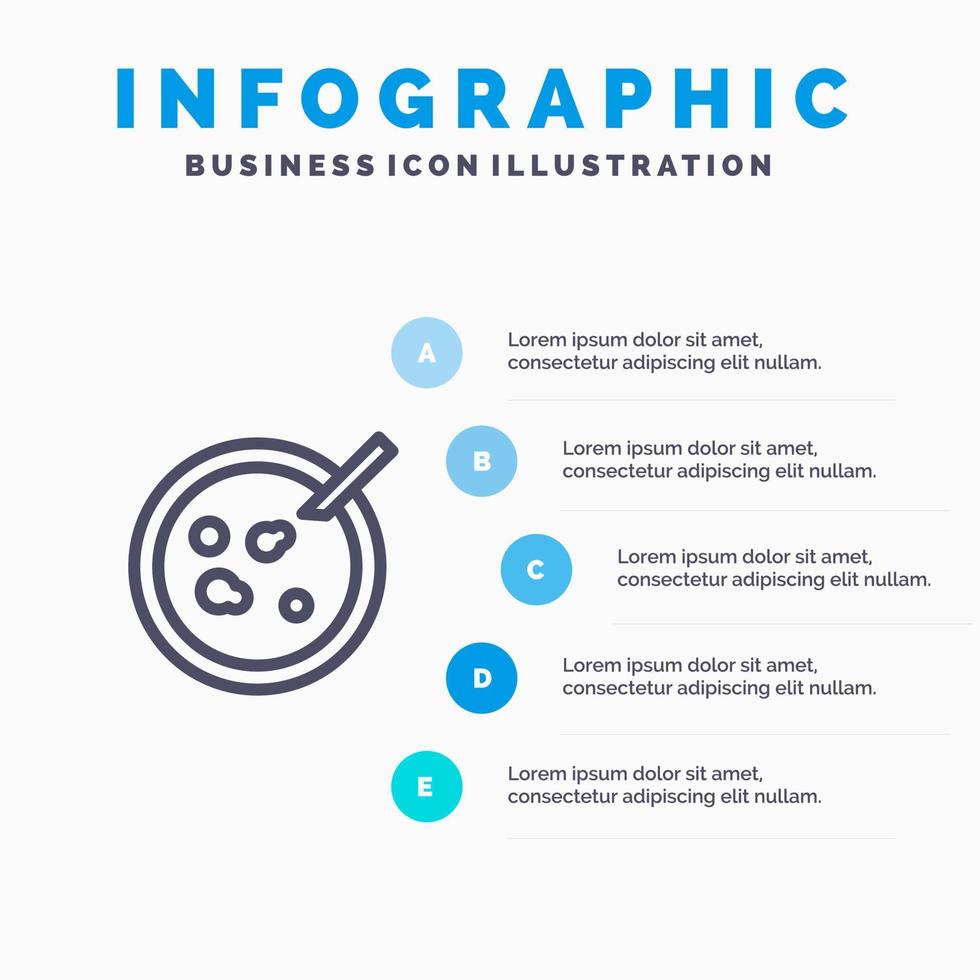 INFOGRAPHIC
BUSINESS ICON ILLUSTRATION

A
Lorem ipsum dolor sit amet, consectetur adipiscing elit nullam.

B
Lorem ipsum dolor sit amet, consectetur adipiscing elit nullam.

C
Lorem ipsum dolor sit amet, consectetur adipiscing elit nullam.

D
Lorem ipsum dolor sit amet, consectetur adipiscing elit nullam.

E
Lorem ipsum dolor sit amet, consectetur adipiscing elit nullam.