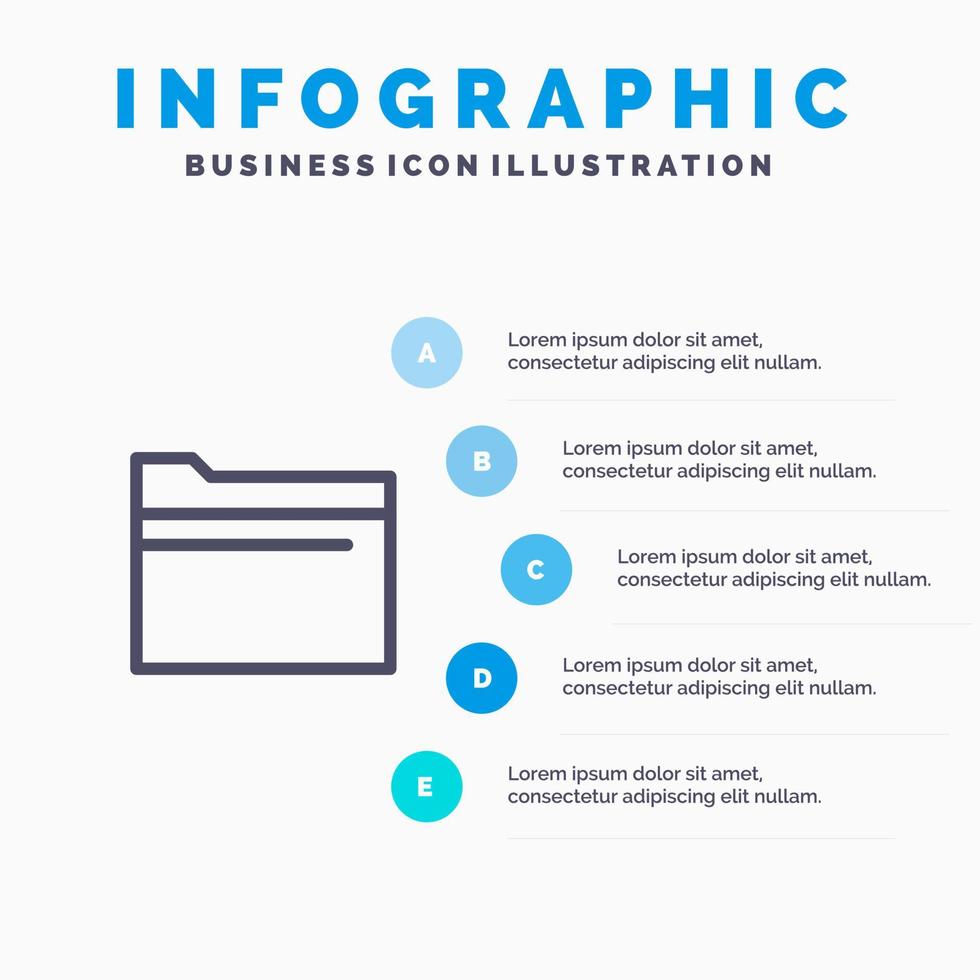 INFOGRAPHIC
BUSINESS ICON ILLUSTRATION

A
Lorem ipsum dolor sit amet, consectetur adipiscing elit nullam.

B
Lorem ipsum dolor sit amet, consectetur adipiscing elit nullam.

C
Lorem ipsum dolor sit amet, consectetur adipiscing elit nullam.

D
Lorem ipsum dolor sit amet, consectetur adipiscing elit nullam.

E
Lorem ipsum dolor sit amet, consectetur adipiscing elit nullam.