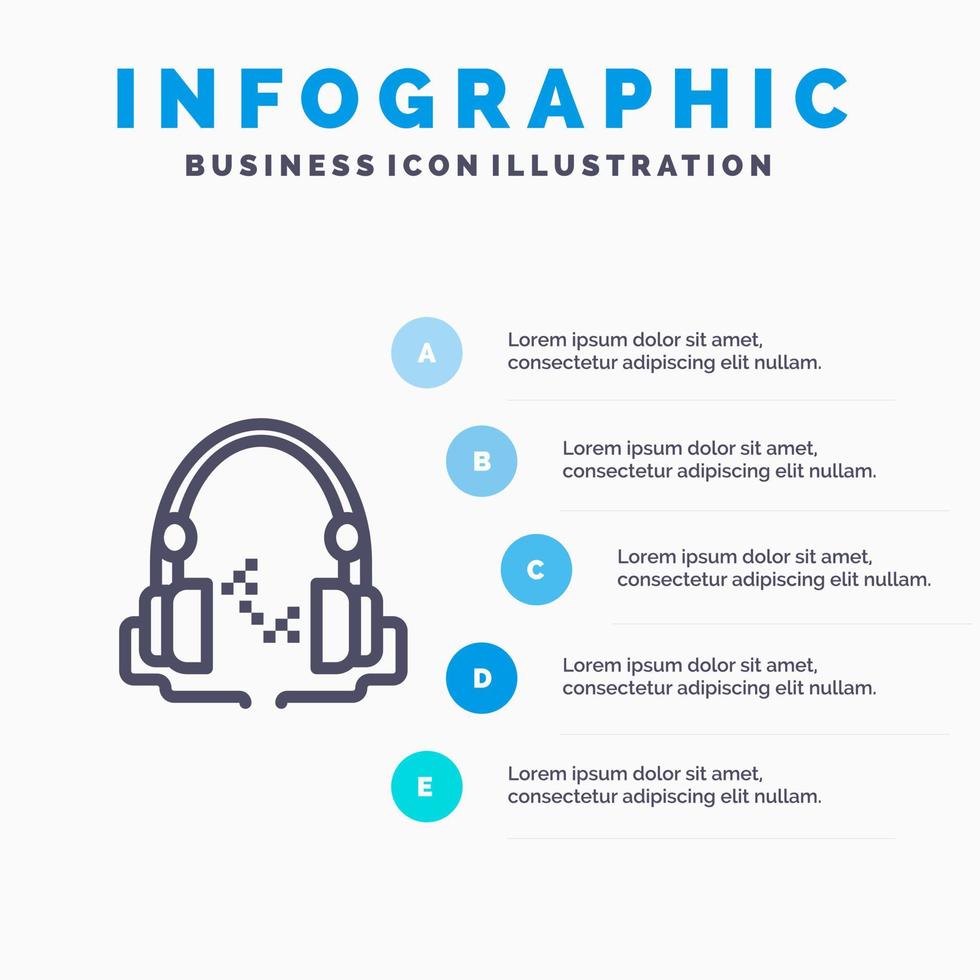 INFOGRAPHIC
BUSINESS ICON ILLUSTRATION

A
Lorem ipsum dolor sit amet, consectetur adipiscing elit nullam.

B
Lorem ipsum dolor sit amet, consectetur adipiscing elit nullam.

C
Lorem ipsum dolor sit amet, consectetur adipiscing elit nullam.

D
Lorem ipsum dolor sit amet, consectetur adipiscing elit nullam.

E
Lorem ipsum dolor sit amet, consectetur adipiscing elit nullam.