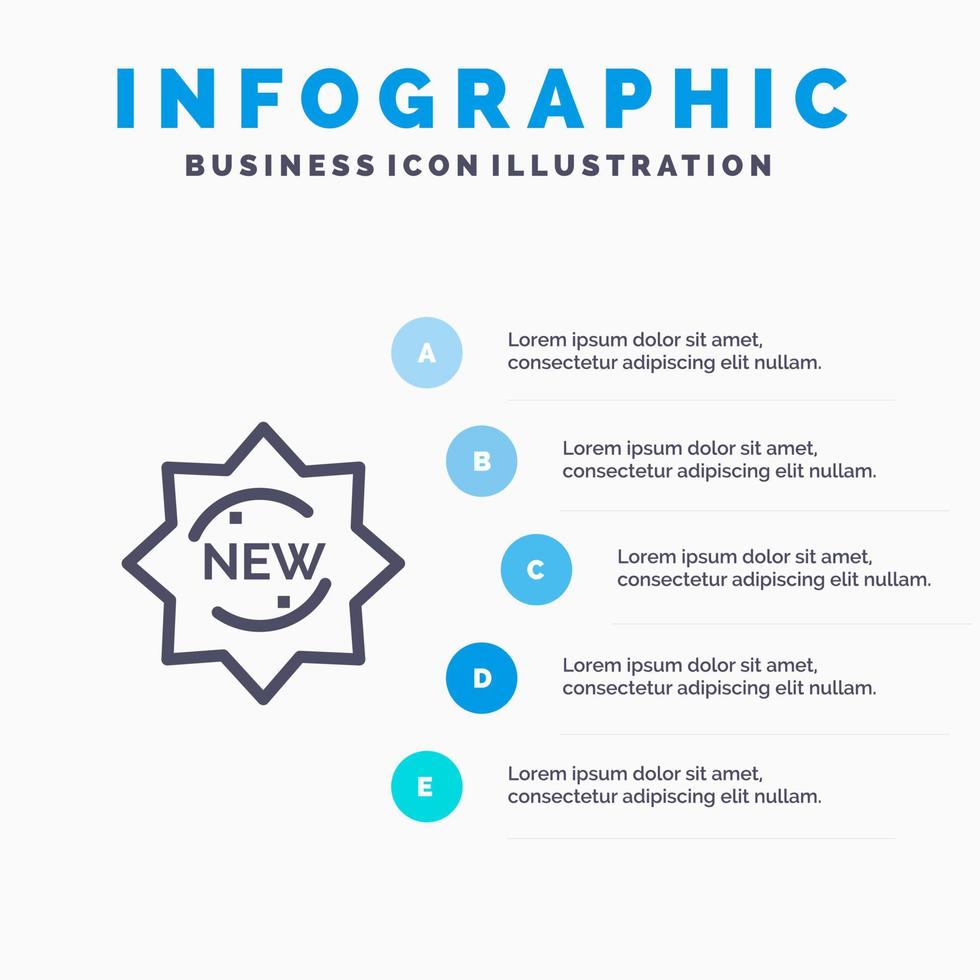 INFOGRAPHIC

BUSINESS ICON ILLUSTRATION

NEW

A
Lorem ipsum dolor sit amet, consectetur adipiscing elit nullam.

B
Lorem ipsum dolor sit amet, consectetur adipiscing elit nullam.

C
Lorem ipsum dolor sit amet, consectetur adipiscing elit nullam.

D
Lorem ipsum dolor sit amet, consectetur adipiscing elit nullam.

E
Lorem ipsum dolor sit amet, consectetur adipiscing elit nullam.