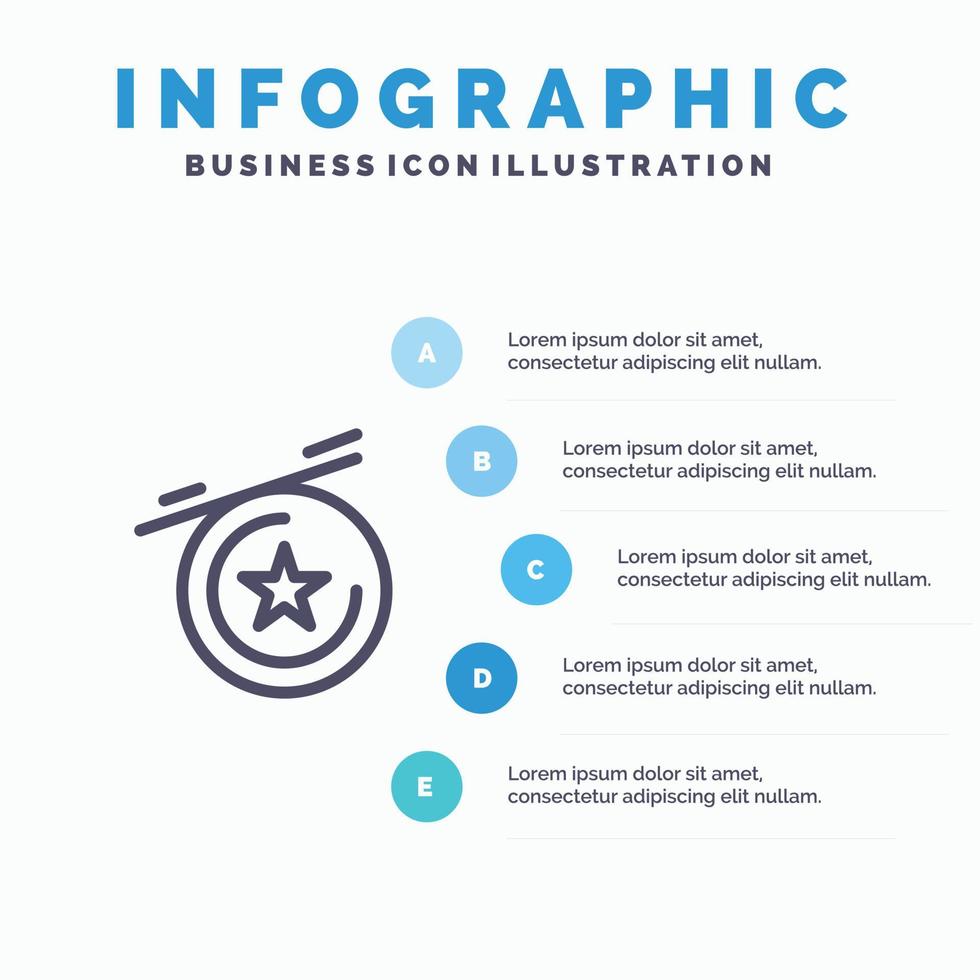 INFOGRAPHIC
BUSINESS ICON ILLUSTRATION

A
Lorem ipsum dolor sit amet, consectetur adipiscing elit nullam.

B
Lorem ipsum dolor sit amet, consectetur adipiscing elit nullam.

C
Lorem ipsum dolor sit amet, consectetur adipiscing elit nullam.

D
Lorem ipsum dolor sit amet, consectetur adipiscing elit nullam.

E
Lorem ipsum dolor sit amet, consectetur adipiscing elit nullam.