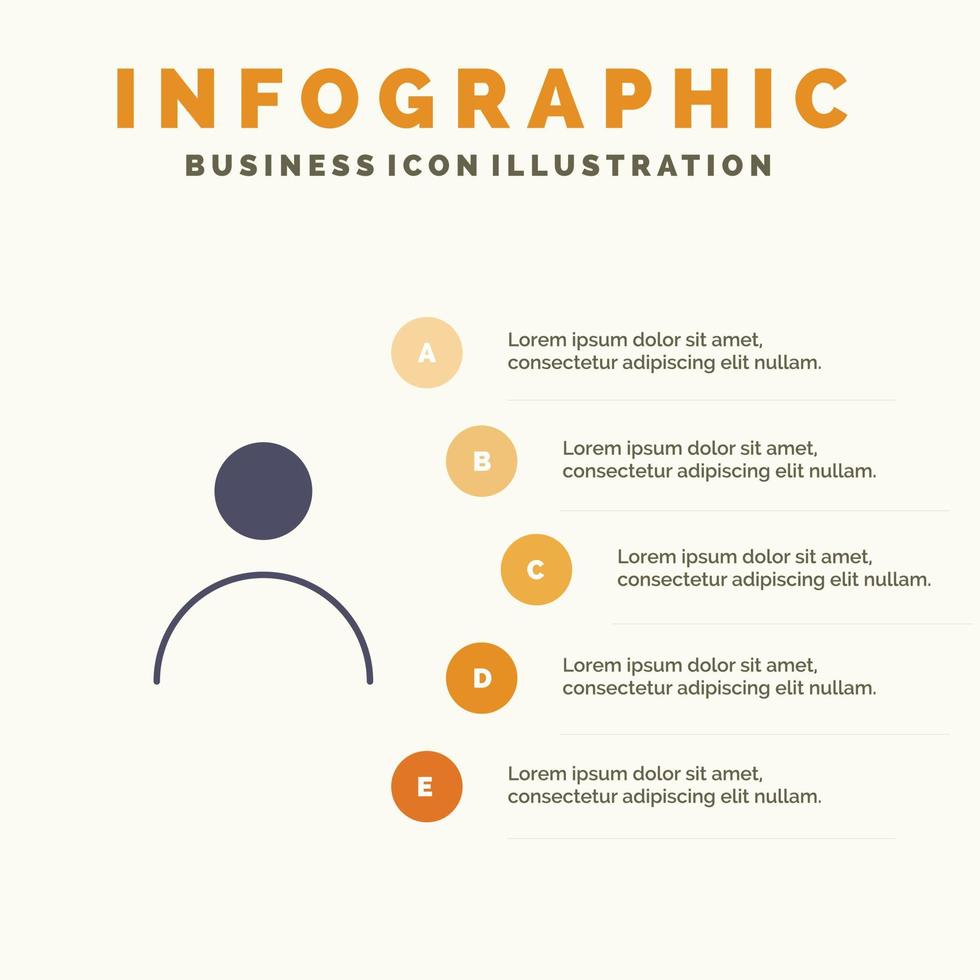 INFOGRAPHIC
BUSINESS ICON ILLUSTRATION

A
Lorem ipsum dolor sit amet, consectetur adipiscing elit nullam.

B
Lorem ipsum dolor sit amet, consectetur adipiscing elit nullam.

C
Lorem ipsum dolor sit amet, consectetur adipiscing elit nullam.

D
Lorem ipsum dolor sit amet, consectetur adipiscing elit nullam.

E
Lorem ipsum dolor sit amet, consectetur adipiscing elit nullam.