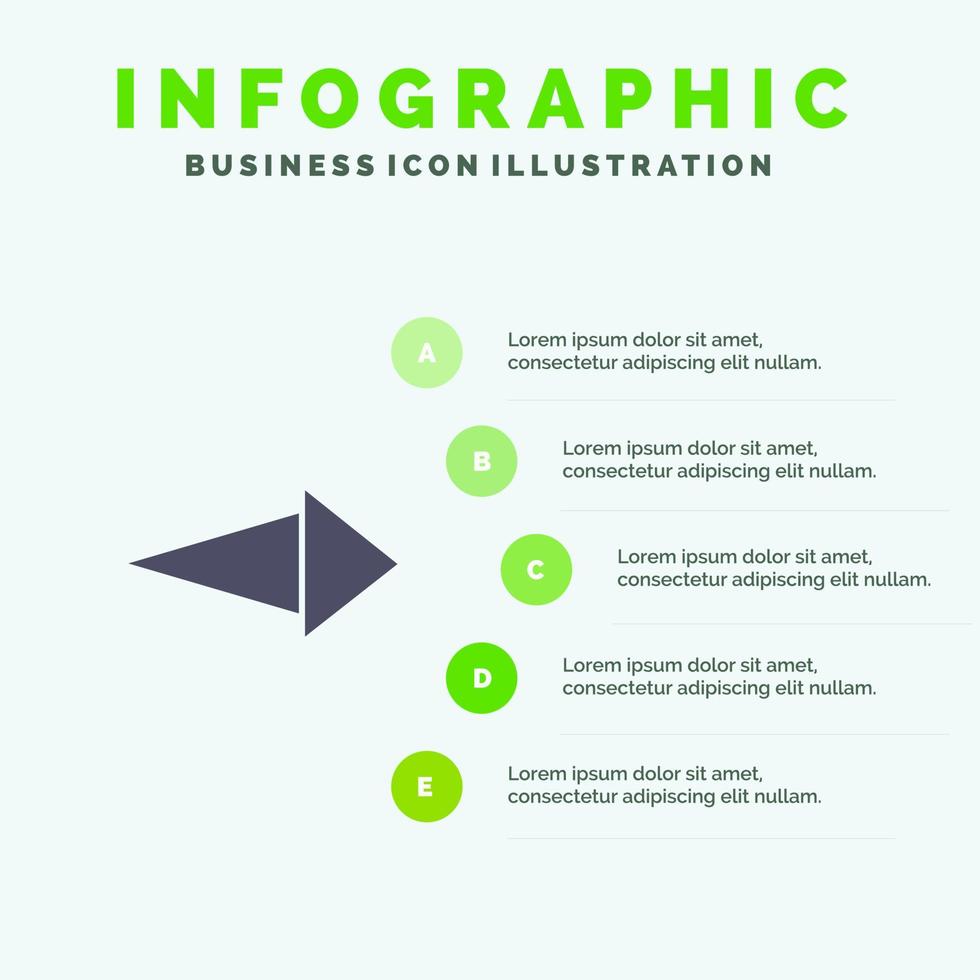 INFOGRAPHIC
BUSINESS ICON ILLUSTRATION

A
Lorem ipsum dolor sit amet, consectetur adipiscing elit nullam.

B
Lorem ipsum dolor sit amet, consectetur adipiscing elit nullam.

C
Lorem ipsum dolor sit amet, consectetur adipiscing elit nullam.

D
Lorem ipsum dolor sit amet, consectetur adipiscing elit nullam.

E
Lorem ipsum dolor sit amet, consectetur adipiscing elit nullam.