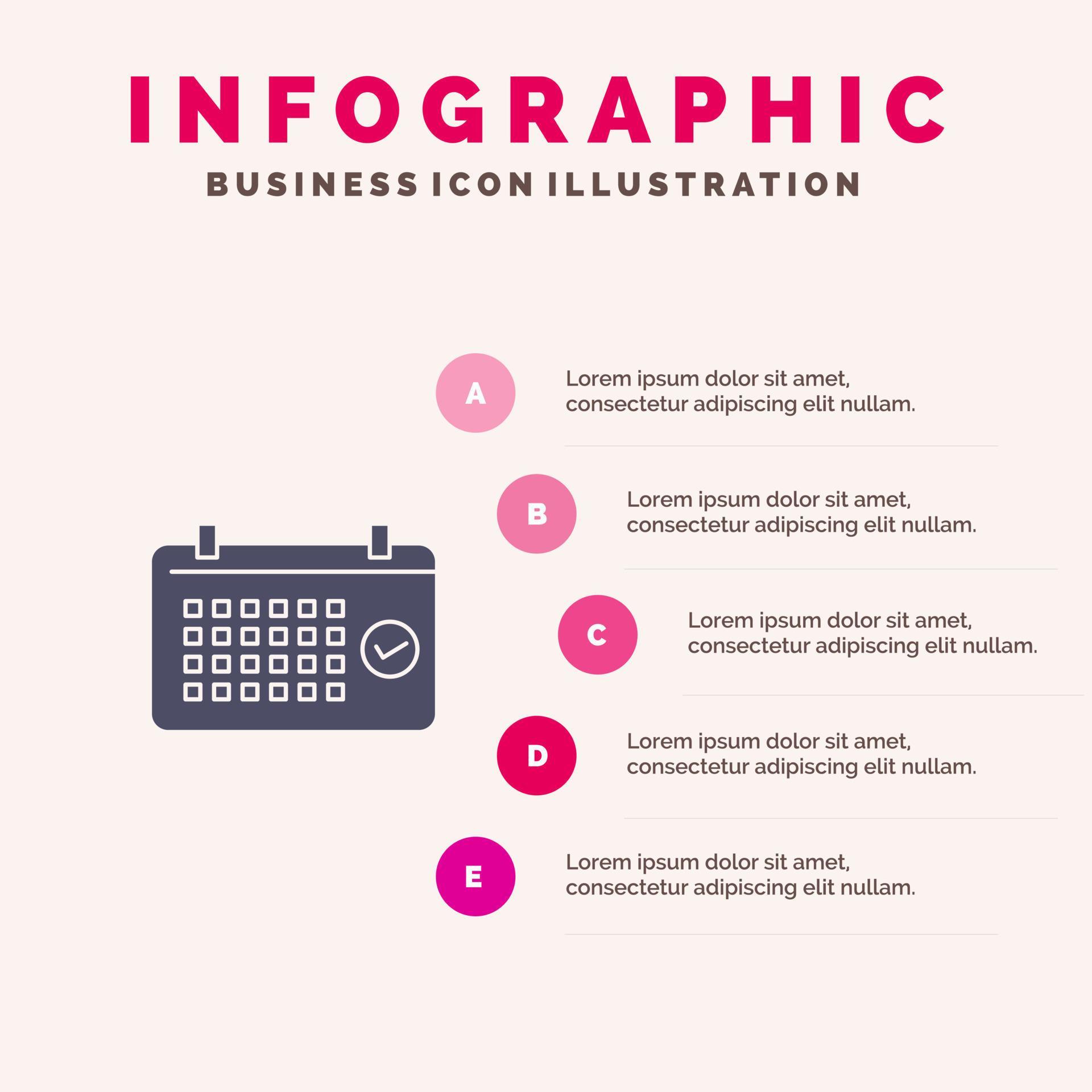 INFOGRAPHIC

BUSINESS ICON ILLUSTRATION

A

Lorem ipsum dolor sit amet, consectetur adipiscing elit nullam.

B

Lorem ipsum dolor sit amet, consectetur adipiscing elit nullam.

C

Lorem ipsum dolor sit amet, consectetur adipiscing elit nullam.

D

Lorem ipsum dolor sit amet, consectetur adipiscing elit nullam.

E

Lorem ipsum dolor sit amet, consectetur adipiscing elit nullam.