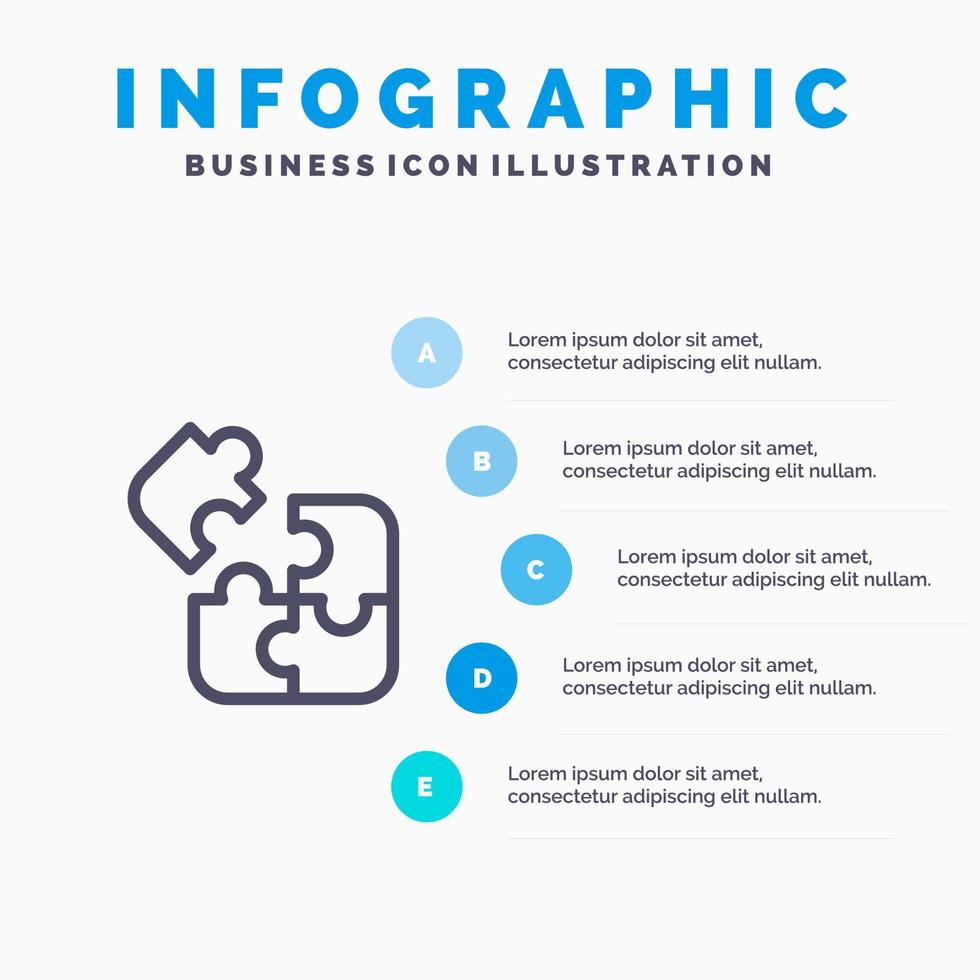 INFOGRAPHIC
BUSINESS ICON ILLUSTRATION

A
Lorem ipsum dolor sit amet, consectetur adipiscing elit nullam.

B
Lorem ipsum dolor sit amet, consectetur adipiscing elit nullam.

C
Lorem ipsum dolor sit amet, consectetur adipiscing elit nullam.

D
Lorem ipsum dolor sit amet, consectetur adipiscing elit nullam.

E
Lorem ipsum dolor sit amet, consectetur adipiscing elit nullam.