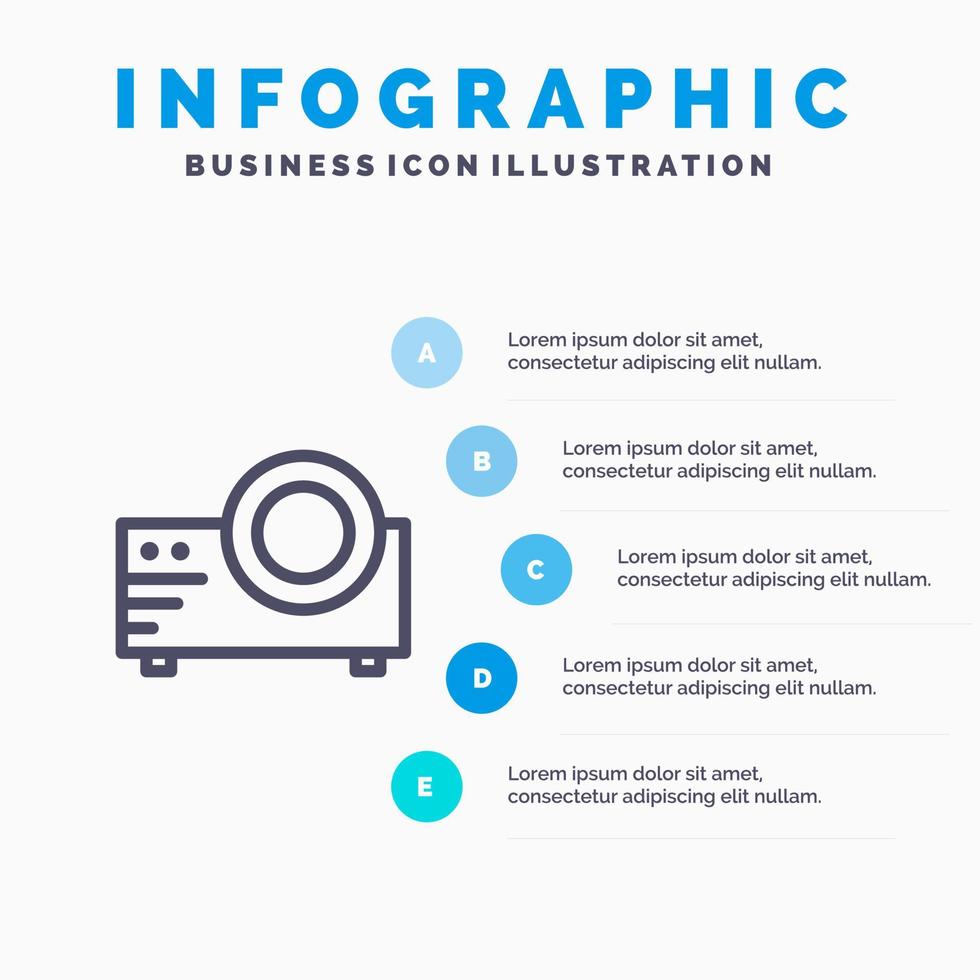 INFOGRAPHIC
BUSINESS ICON ILLUSTRATION

A
Lorem ipsum dolor sit amet, consectetur adipiscing elit nullam.

B
Lorem ipsum dolor sit amet, consectetur adipiscing elit nullam.

C
Lorem ipsum dolor sit amet, consectetur adipiscing elit nullam.

D
Lorem ipsum dolor sit amet, consectetur adipiscing elit nullam.

E
Lorem ipsum dolor sit amet, consectetur adipiscing elit nullam.