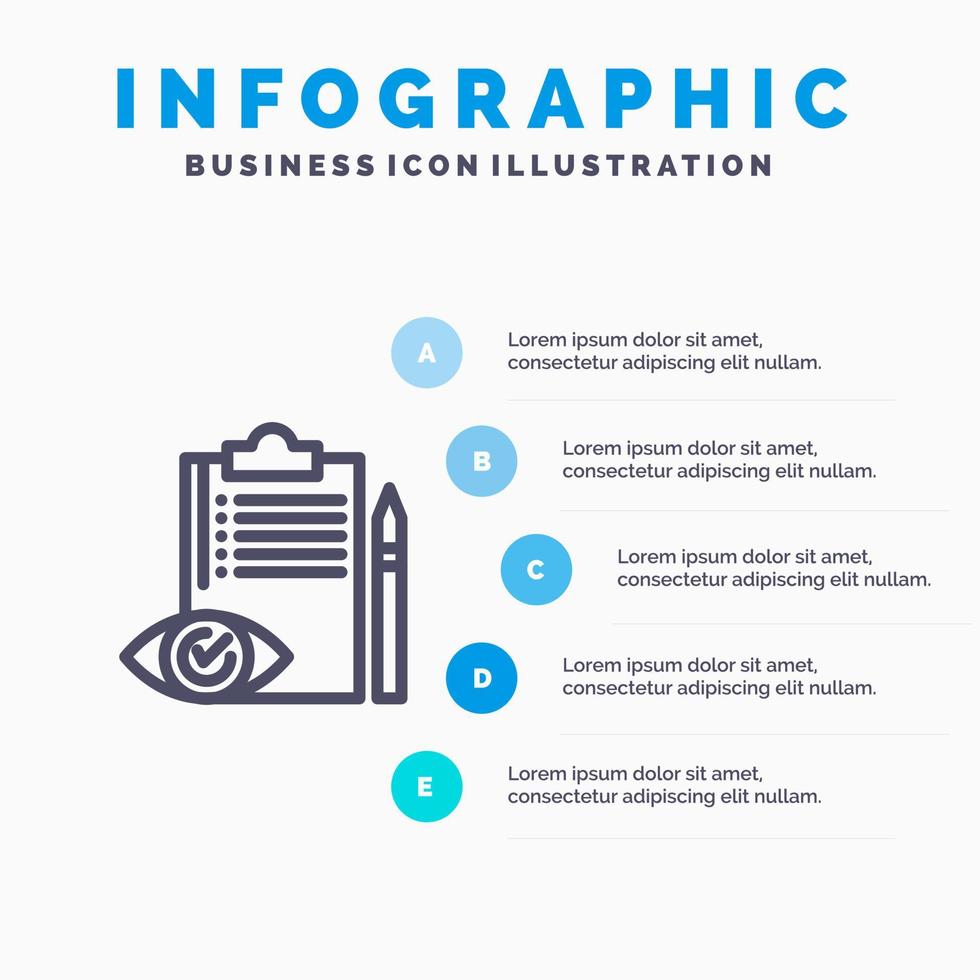 INFOGRAPHIC
BUSINESS ICON ILLUSTRATION

A
Lorem ipsum dolor sit amet, consectetur adipiscing elit nullam.

B
Lorem ipsum dolor sit amet, consectetur adipiscing elit nullam.

C
Lorem ipsum dolor sit amet, consectetur adipiscing elit nullam.

D
Lorem ipsum dolor sit amet, consectetur adipiscing elit nullam.

E
Lorem ipsum dolor sit amet, consectetur adipiscing elit nullam.