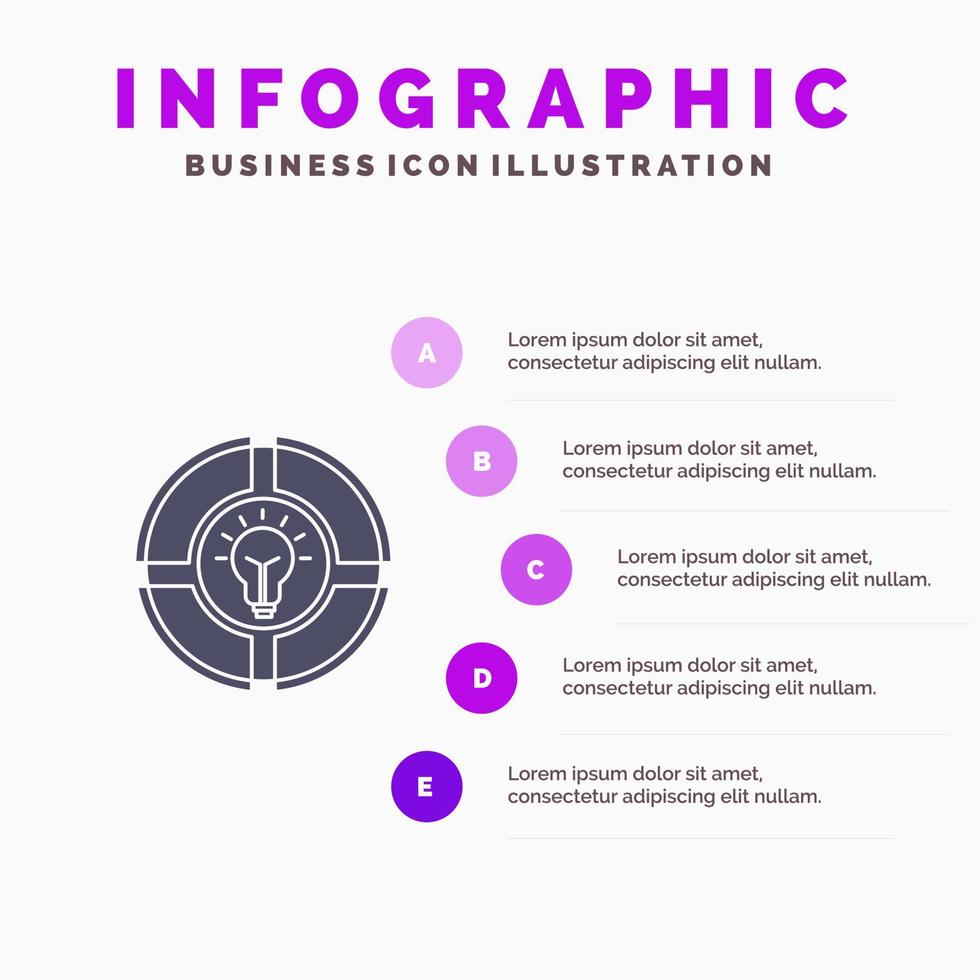 INFOGRAPHIC
BUSINESS ICON ILLUSTRATION

A
Lorem ipsum dolor sit amet, consectetur adipiscing elit nullam.

B
Lorem ipsum dolor sit amet, consectetur adipiscing elit nullam.

C
Lorem ipsum dolor sit amet, consectetur adipiscing elit nullam.

D
Lorem ipsum dolor sit amet, consectetur adipiscing elit nullam.

E
Lorem ipsum dolor sit amet, consectetur adipiscing elit nullam.