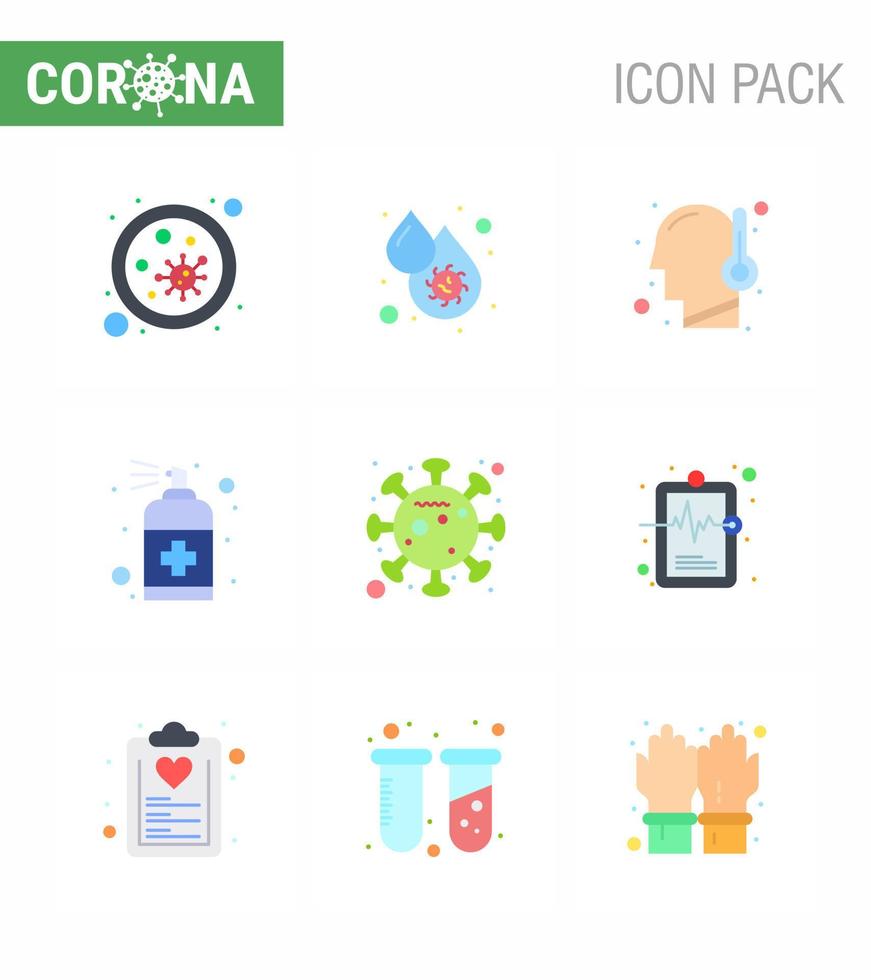 CORONA

ICON PACK