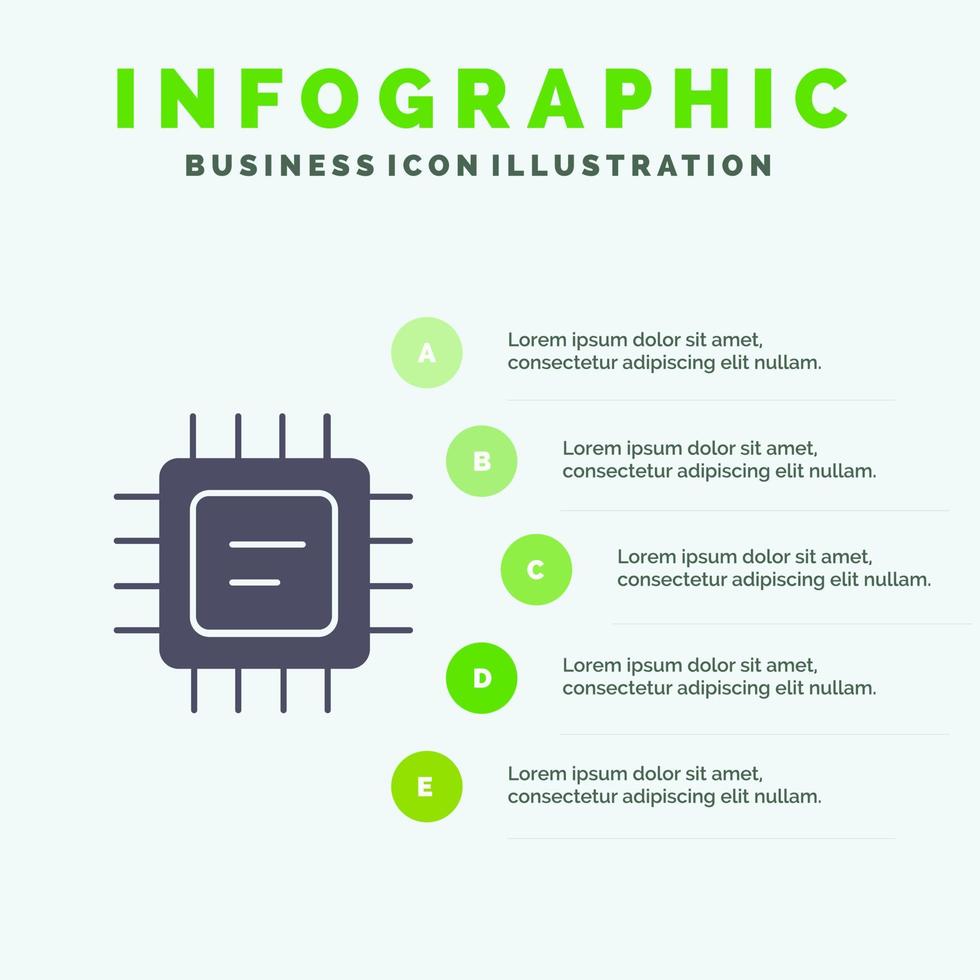 INFOGRAPHIC
BUSINESS ICON ILLUSTRATION

A
Lorem ipsum dolor sit amet, consectetur adipiscing elit nullam.

B
Lorem ipsum dolor sit amet, consectetur adipiscing elit nullam.

C
Lorem ipsum dolor sit amet, consectetur adipiscing elit nullam.

D
Lorem ipsum dolor sit amet, consectetur adipiscing elit nullam.

E
Lorem ipsum dolor sit amet, consectetur adipiscing elit nullam.