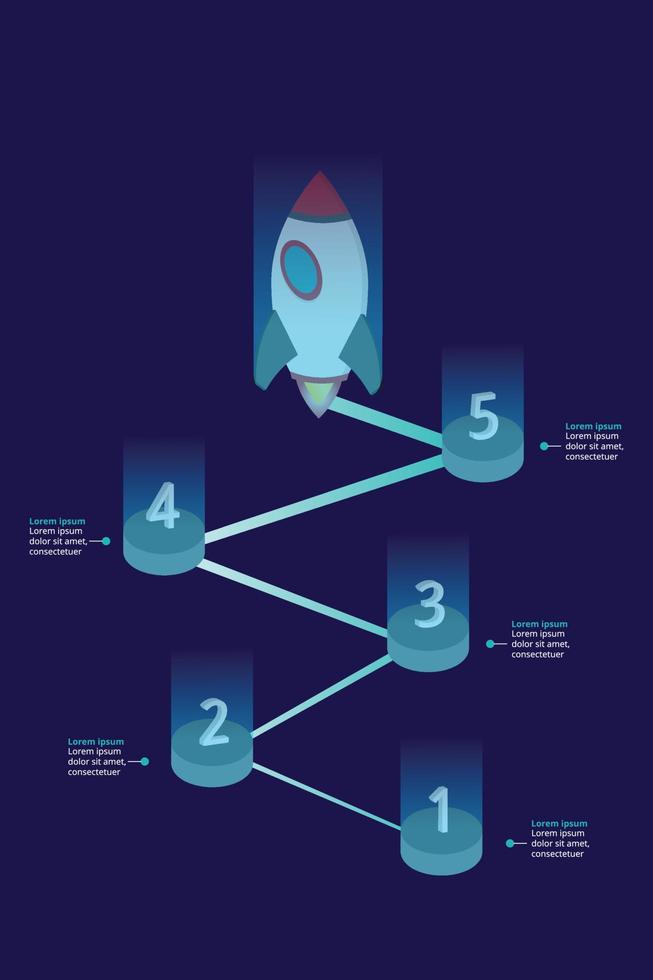 5

Lorem ipsum
Lorem ipsum dolor sit amet, consectetuer

4

Lorem ipsum
Lorem ipsum dolor sit amet, consectetuer

3

Lorem ipsum
Lorem ipsum dolor sit amet, consectetuer

2

Lorem ipsum
Lorem ipsum dolor sit amet, consectetuer

1

Lorem ipsum
Lorem ipsum dolor sit amet, consectetuer