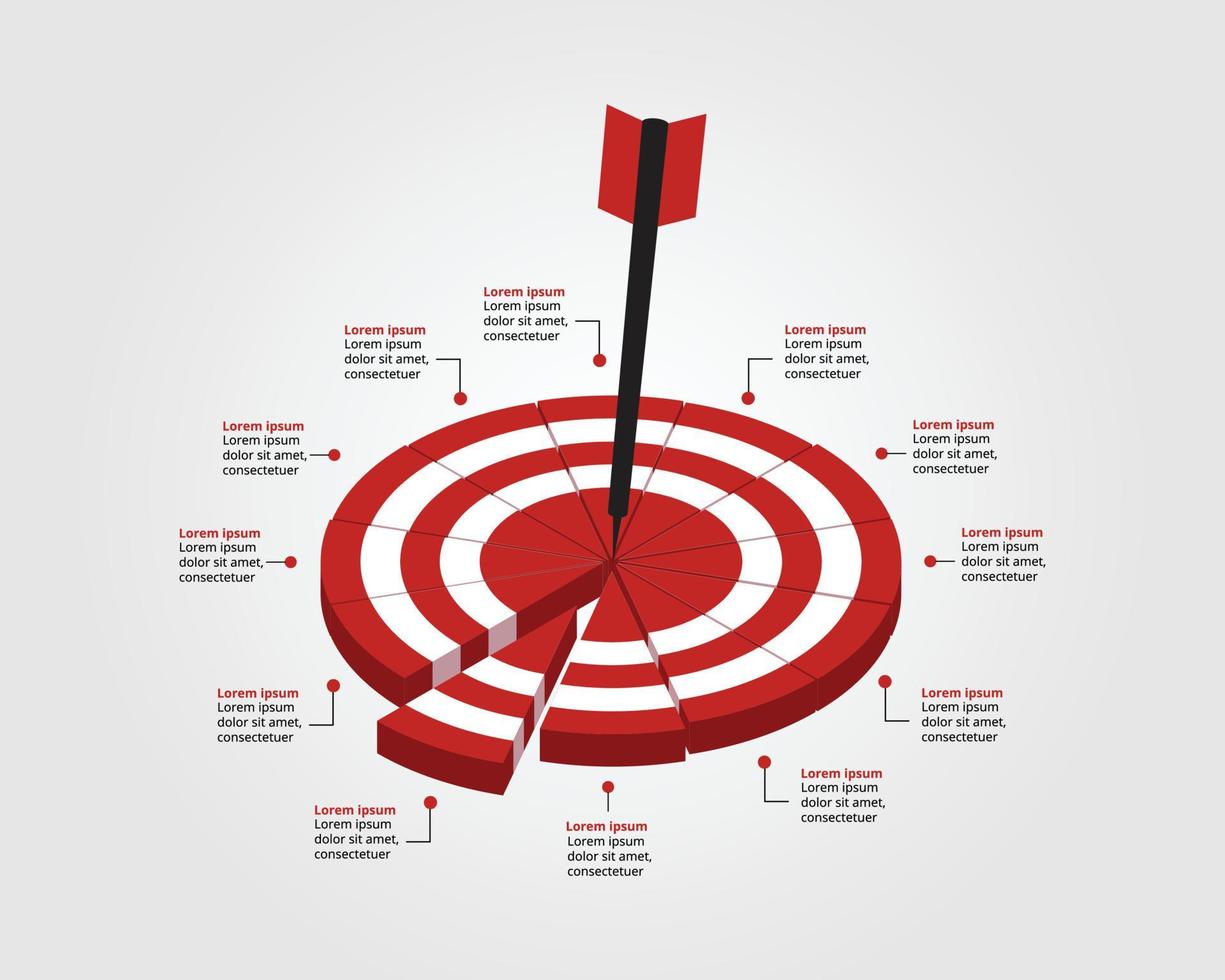 Lorem ipsum
Lorem ipsum dolor sit amet, consectetuer

Lorem ipsum
Lorem ipsum dolor sit amet, consectetuer

Lorem ipsum
Lorem ipsum dolor sit amet, consectetuer

Lorem ipsum
Lorem ipsum dolor sit amet, consectetuer

Lorem ipsum
Lorem ipsum dolor sit amet, consectetuer

Lorem ipsum
Lorem ipsum dolor sit amet, consectetuer

Lorem ipsum
Lorem ipsum dolor sit amet, consectetuer

Lorem ipsum
Lorem ipsum dolor sit amet, consectetuer

Lorem ipsum
Lorem ipsum dolor sit amet, consectetuer

Lorem ipsum
Lorem ipsum dolor sit amet, consectetuer

Lorem ipsum
Lorem ipsum dolor sit amet, consectetuer

Lorem ipsum
Lorem ipsum dolor sit amet, consectetuer