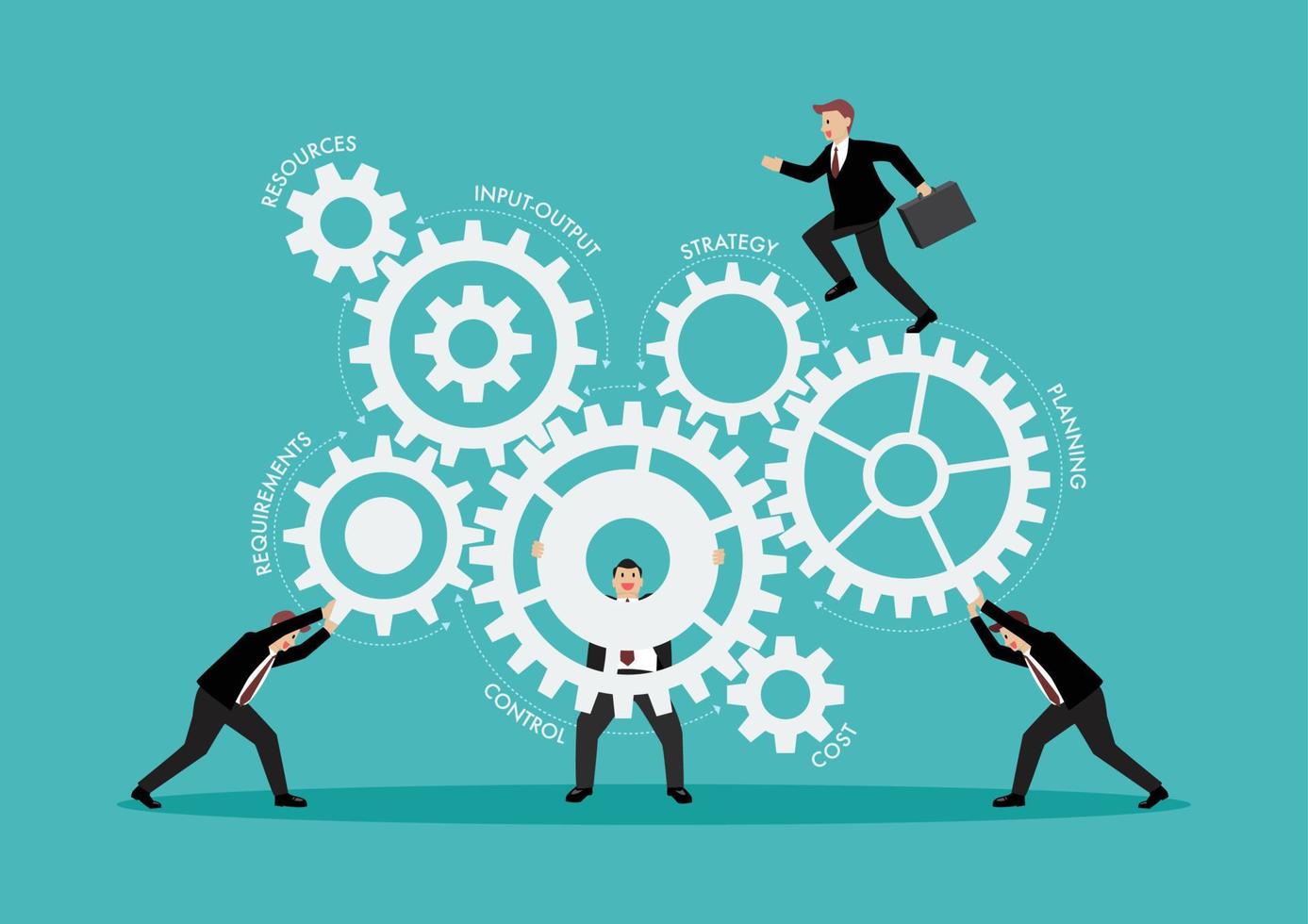 RESOURCES
INPUT-OUTPUT
STRATEGY
PLANNING
REQUIREMENTS
CONTROL
COST