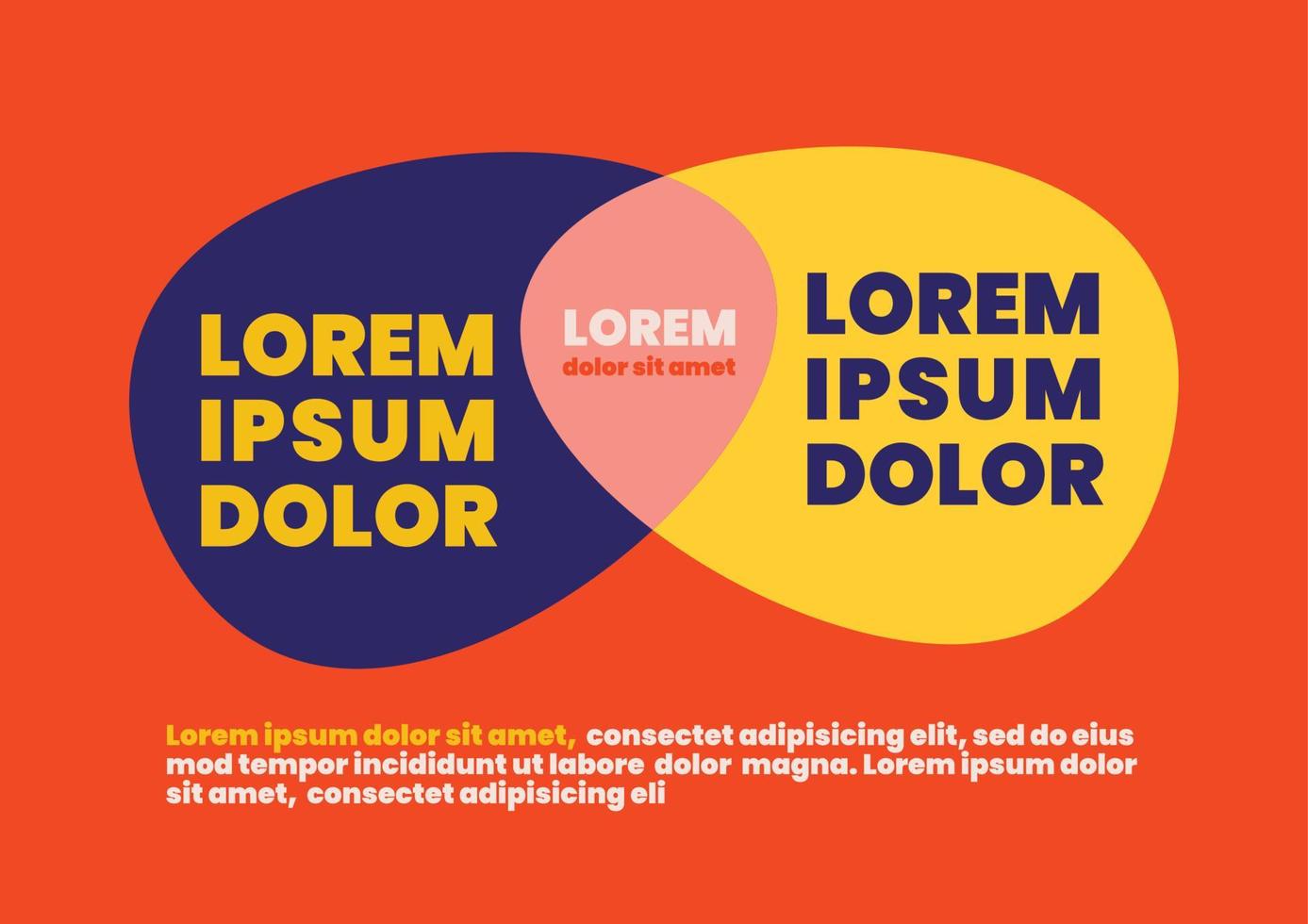 LOREM IPSUM DOLOR

LOREM
dolor sit amet

LOREM IPSUM DOLOR

Lorem ipsum dolor sit amet, consectet adipisicing elit, sed do eius mod tempor incididunt ut labore dolor magna. Lorem ipsum dolor sit amet, consectet adipisicing eli