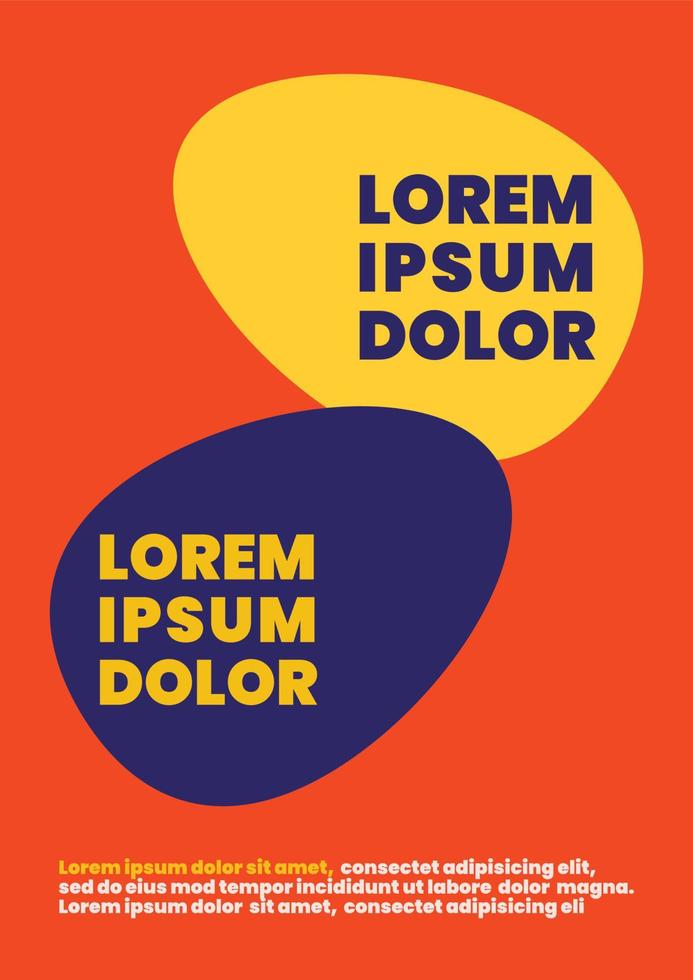 LOREM
IPSUM
DOLOR

LOREM
IPSUM
DOLOR

Lorem ipsum dolor sit amet, consectet adipisicing elit, sed do eius mod tempor incididunt ut labore dolor magna. Lorem ipsum dolor sit amet, consectet adipisicing eli