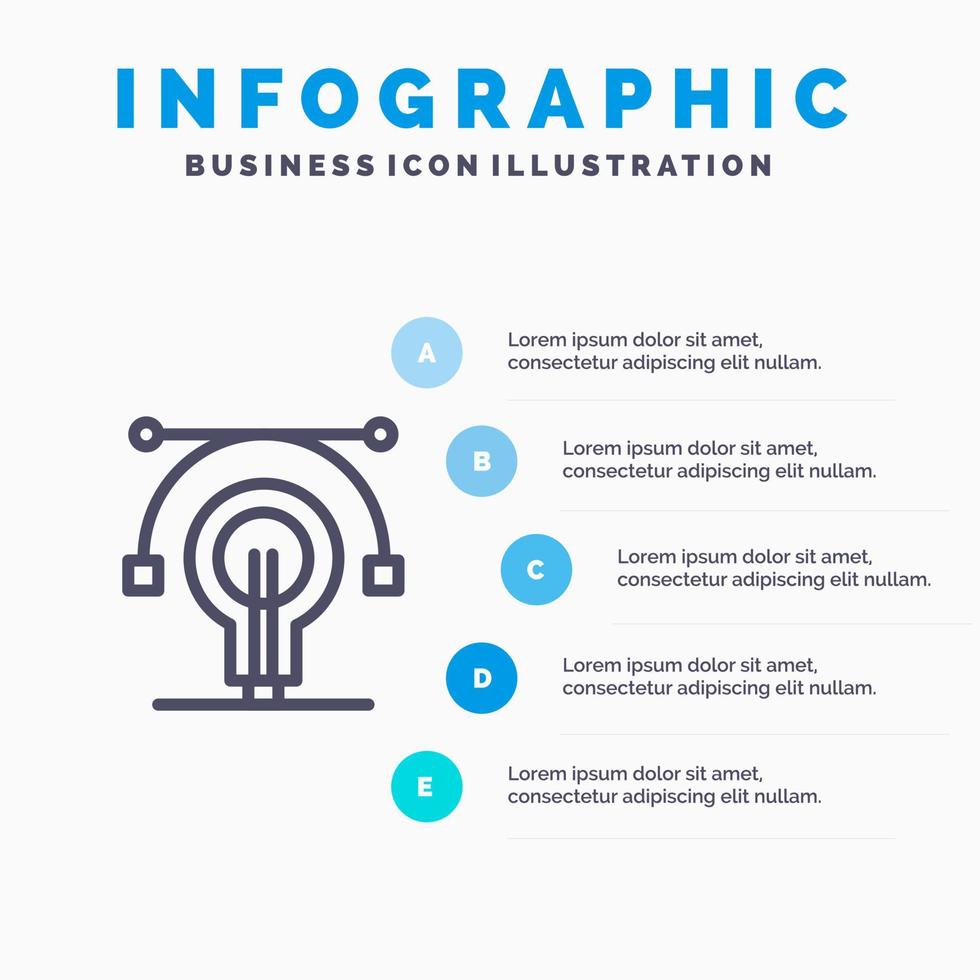 INFOGRAPHIC
BUSINESS ICON ILLUSTRATION

A
Lorem ipsum dolor sit amet, consectetur adipiscing elit nullam.

B
Lorem ipsum dolor sit amet, consectetur adipiscing elit nullam.

C
Lorem ipsum dolor sit amet, consectetur adipiscing elit nullam.

D
Lorem ipsum dolor sit amet, consectetur adipiscing elit nullam.

E
Lorem ipsum dolor sit amet, consectetur adipiscing elit nullam.