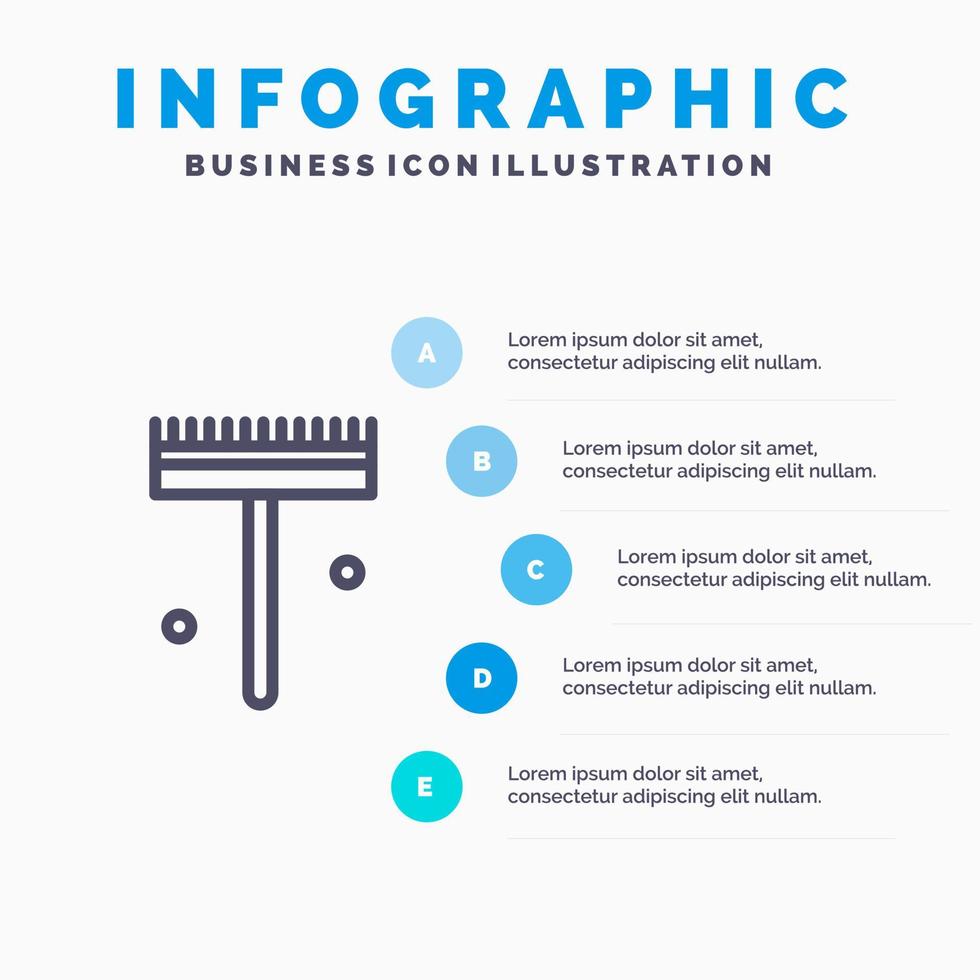 INFOGRAPHIC
BUSINESS ICON ILLUSTRATION

A
Lorem ipsum dolor sit amet, consectetur adipiscing elit nullam.

B
Lorem ipsum dolor sit amet, consectetur adipiscing elit nullam.

C
Lorem ipsum dolor sit amet, consectetur adipiscing elit nullam.

D
Lorem ipsum dolor sit amet, consectetur adipiscing elit nullam.

E
Lorem ipsum dolor sit amet, consectetur adipiscing elit nullam.