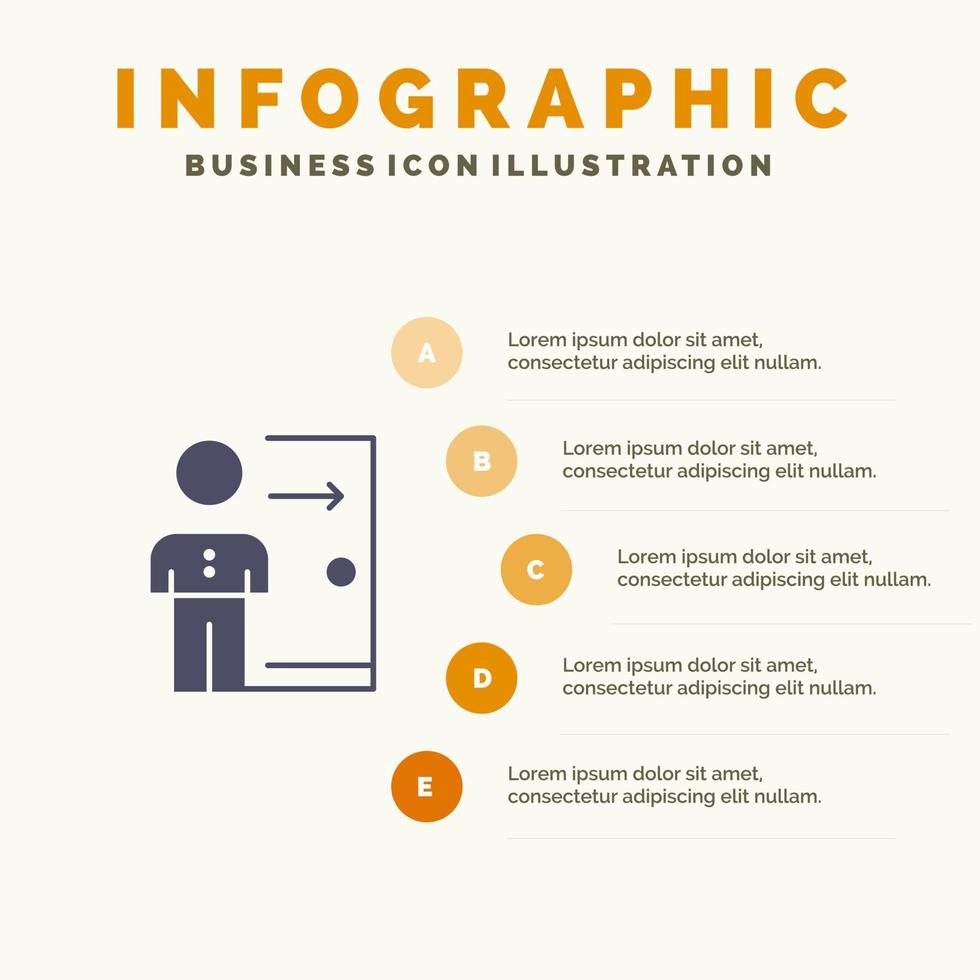 INFOGRAPHIC
BUSINESS ICON ILLUSTRATION

A
Lorem ipsum dolor sit amet, consectetur adipiscing elit nullam.

B
Lorem ipsum dolor sit amet, consectetur adipiscing elit nullam.

C
Lorem ipsum dolor sit amet, consectetur adipiscing elit nullam.

D
Lorem ipsum dolor sit amet, consectetur adipiscing elit nullam.

E
Lorem ipsum dolor sit amet, consectetur adipiscing elit nullam.