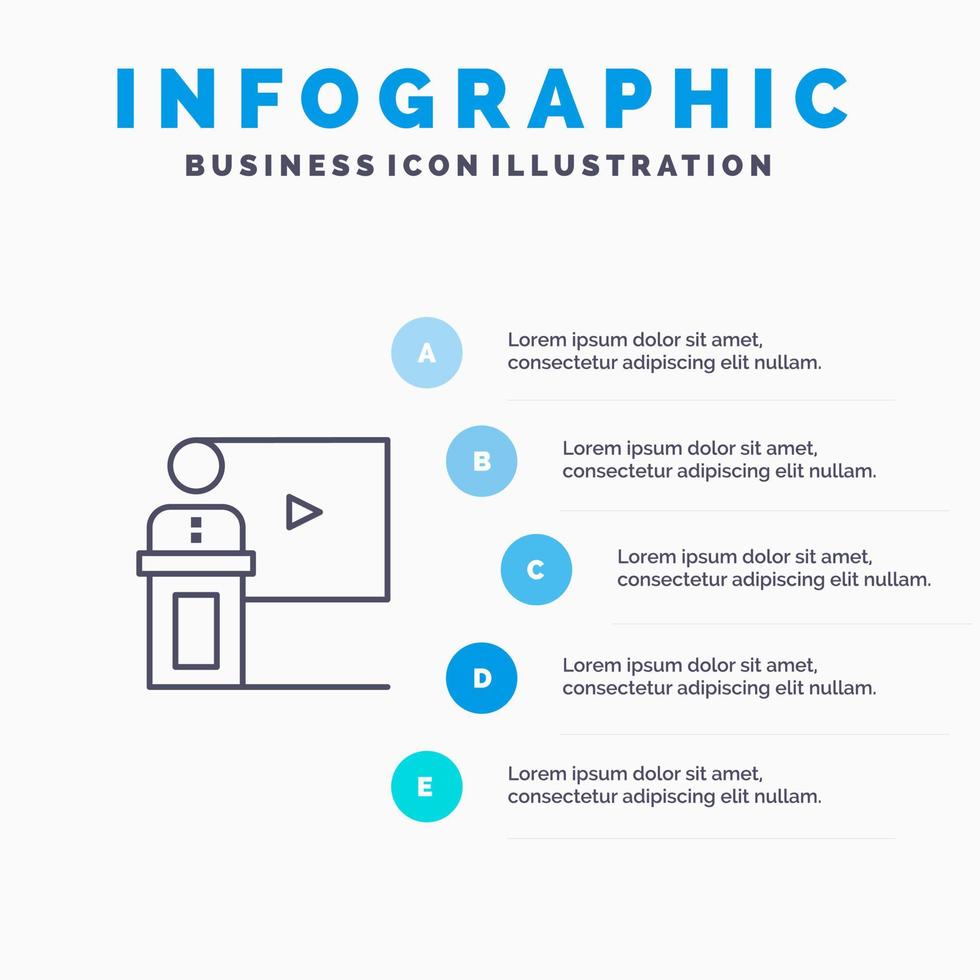 INFOGRAPHIC

BUSINESS ICON ILLUSTRATION

A

Lorem ipsum dolor sit amet, consectetur adipiscing elit nullam.

B

Lorem ipsum dolor sit amet, consectetur adipiscing elit nullam.

C

Lorem ipsum dolor sit amet, consectetur adipiscing elit nullam.

D

Lorem ipsum dolor sit amet, consectetur adipiscing elit nullam.

E

Lorem ipsum dolor sit amet, consectetur adipiscing elit nullam.