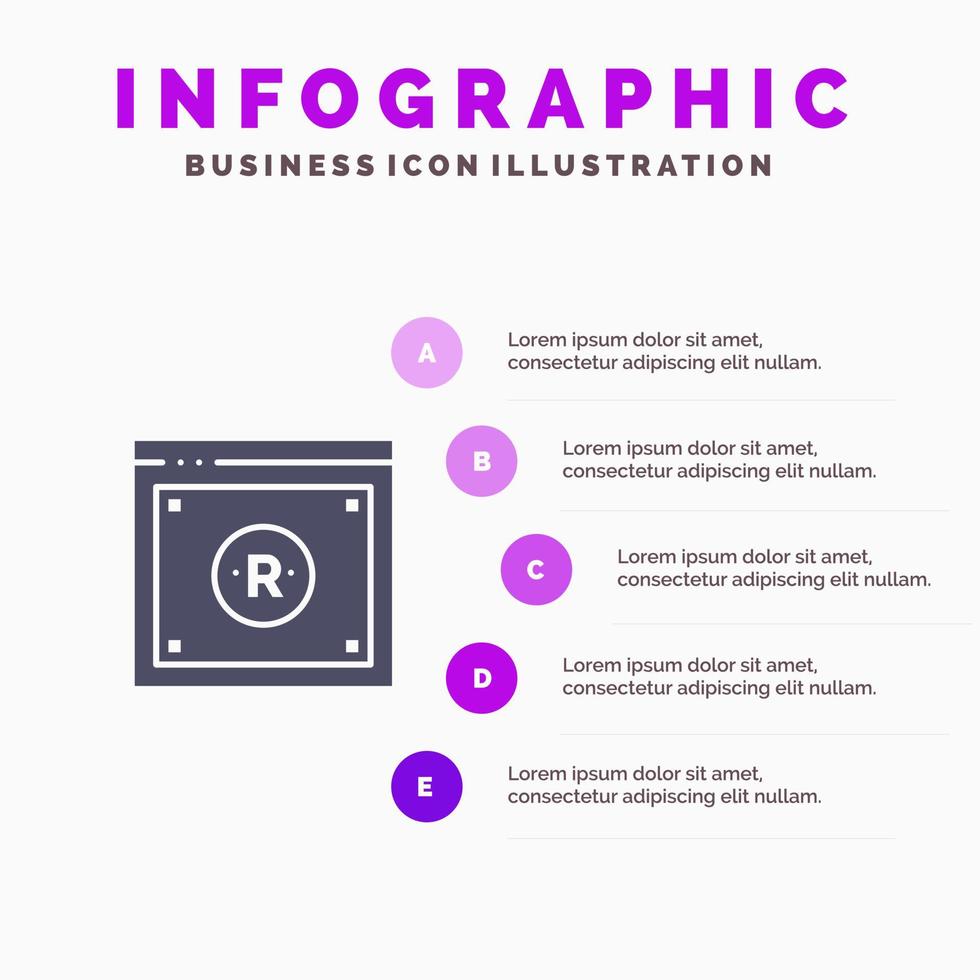 INFOGRAPHIC

BUSINESS ICON ILLUSTRATION

R

A

Lorem ipsum dolor sit amet, consectetur adipiscing elit nullam.

B

Lorem ipsum dolor sit amet, consectetur adipiscing elit nullam.

C

Lorem ipsum dolor sit amet, consectetur adipiscing elit nullam.

D

Lorem ipsum dolor sit amet, consectetur adipiscing elit nullam.

E

Lorem ipsum dolor sit amet, consectetur adipiscing elit nullam.