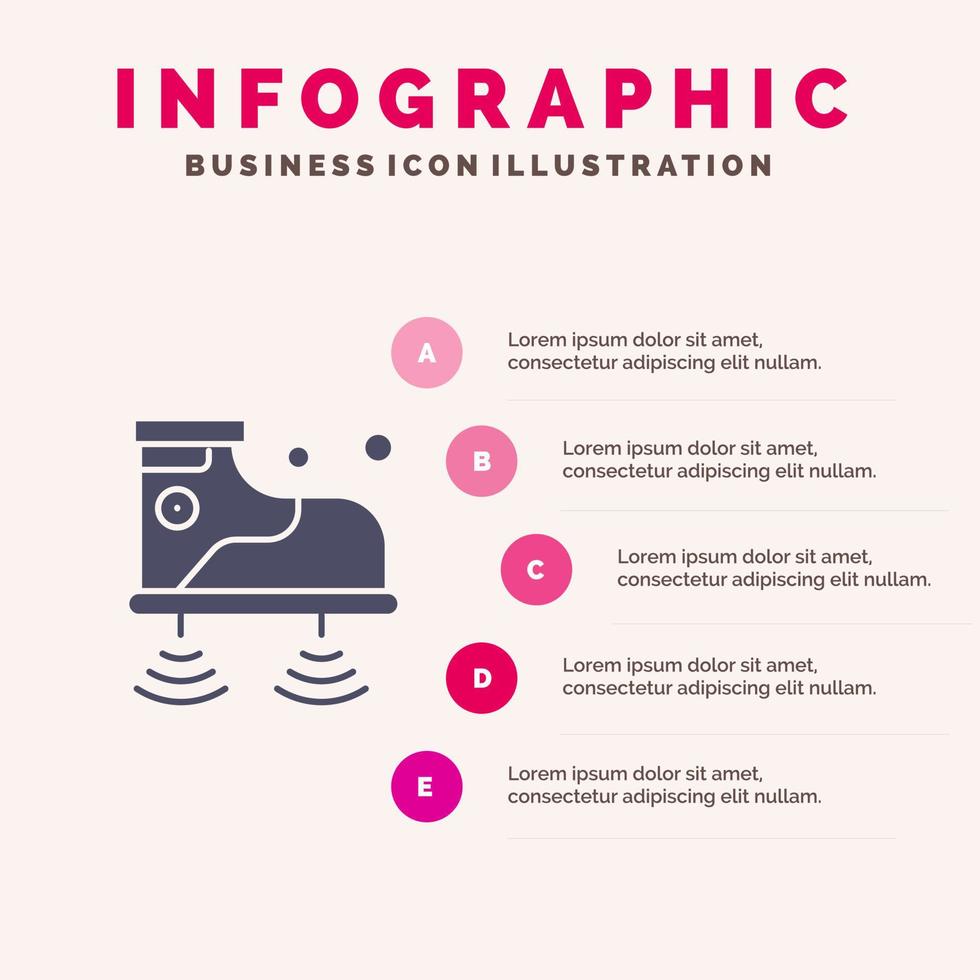 INFOGRAPHIC

BUSINESS ICON ILLUSTRATION

A

Lorem ipsum dolor sit amet, consectetur adipiscing elit nullam.

B

Lorem ipsum dolor sit amet, consectetur adipiscing elit nullam.

C

Lorem ipsum dolor sit amet, consectetur adipiscing elit nullam.

D

Lorem ipsum dolor sit amet, consectetur adipiscing elit nullam.

E

Lorem ipsum dolor sit amet, consectetur adipiscing elit nullam.