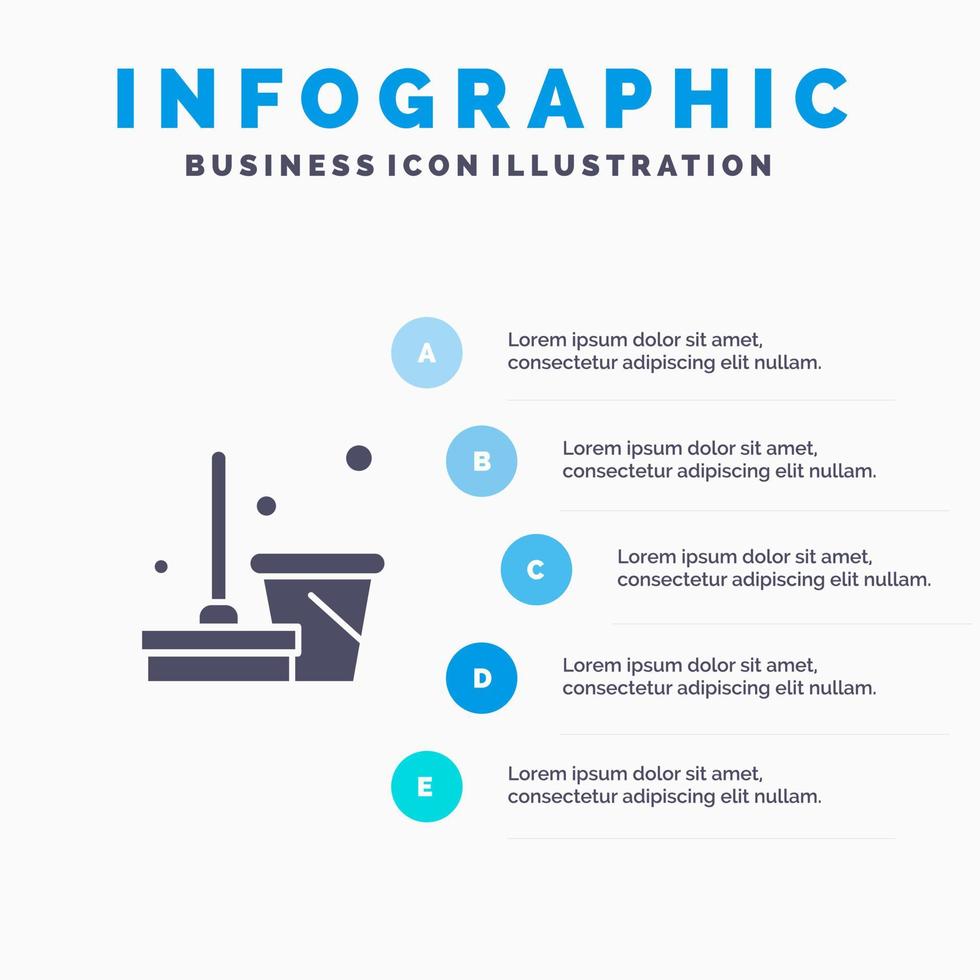 INFOGRAPHIC
BUSINESS ICON ILLUSTRATION

A
Lorem ipsum dolor sit amet, consectetur adipiscing elit nullam.

B
Lorem ipsum dolor sit amet, consectetur adipiscing elit nullam.

C
Lorem ipsum dolor sit amet, consectetur adipiscing elit nullam.

D
Lorem ipsum dolor sit amet, consectetur adipiscing elit nullam.

E
Lorem ipsum dolor sit amet, consectetur adipiscing elit nullam.