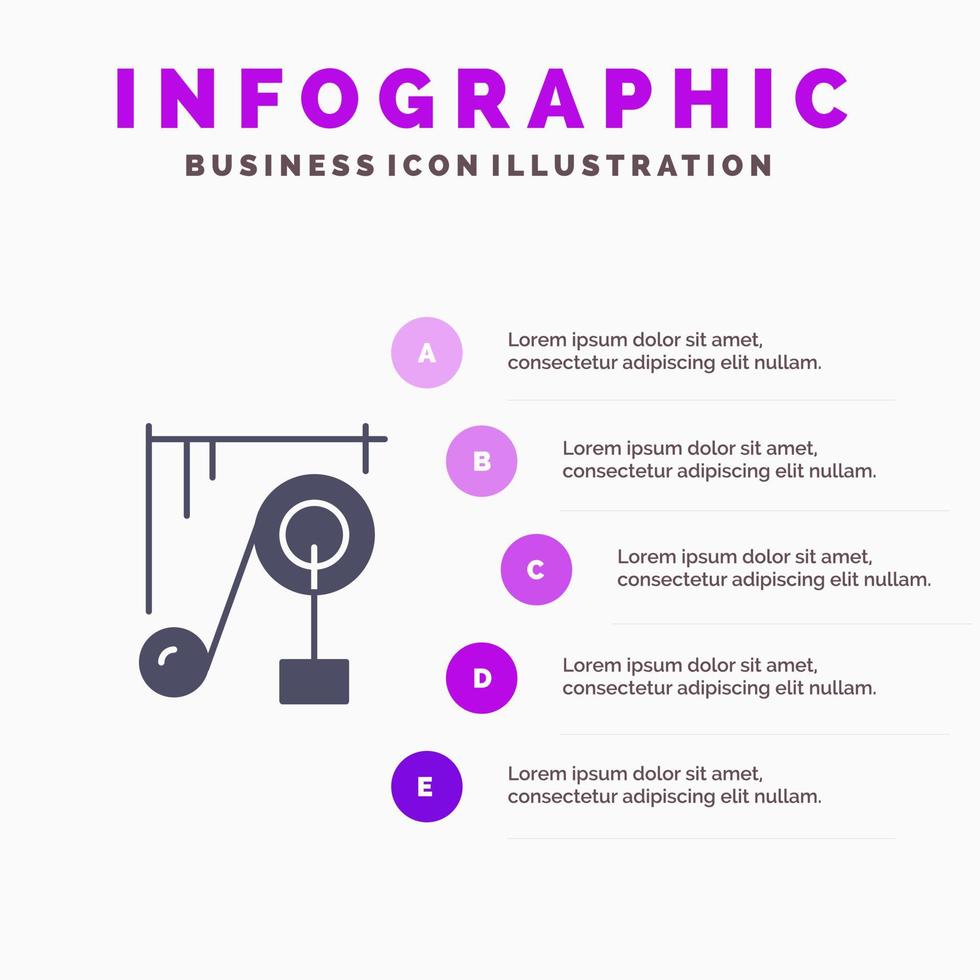 INFOGRAPHIC
BUSINESS ICON ILLUSTRATION

A
Lorem ipsum dolor sit amet, consectetur adipiscing elit nullam.

B
Lorem ipsum dolor sit amet, consectetur adipiscing elit nullam.

C
Lorem ipsum dolor sit amet, consectetur adipiscing elit nullam.

D
Lorem ipsum dolor sit amet, consectetur adipiscing elit nullam.

E
Lorem ipsum dolor sit amet, consectetur adipiscing elit nullam.